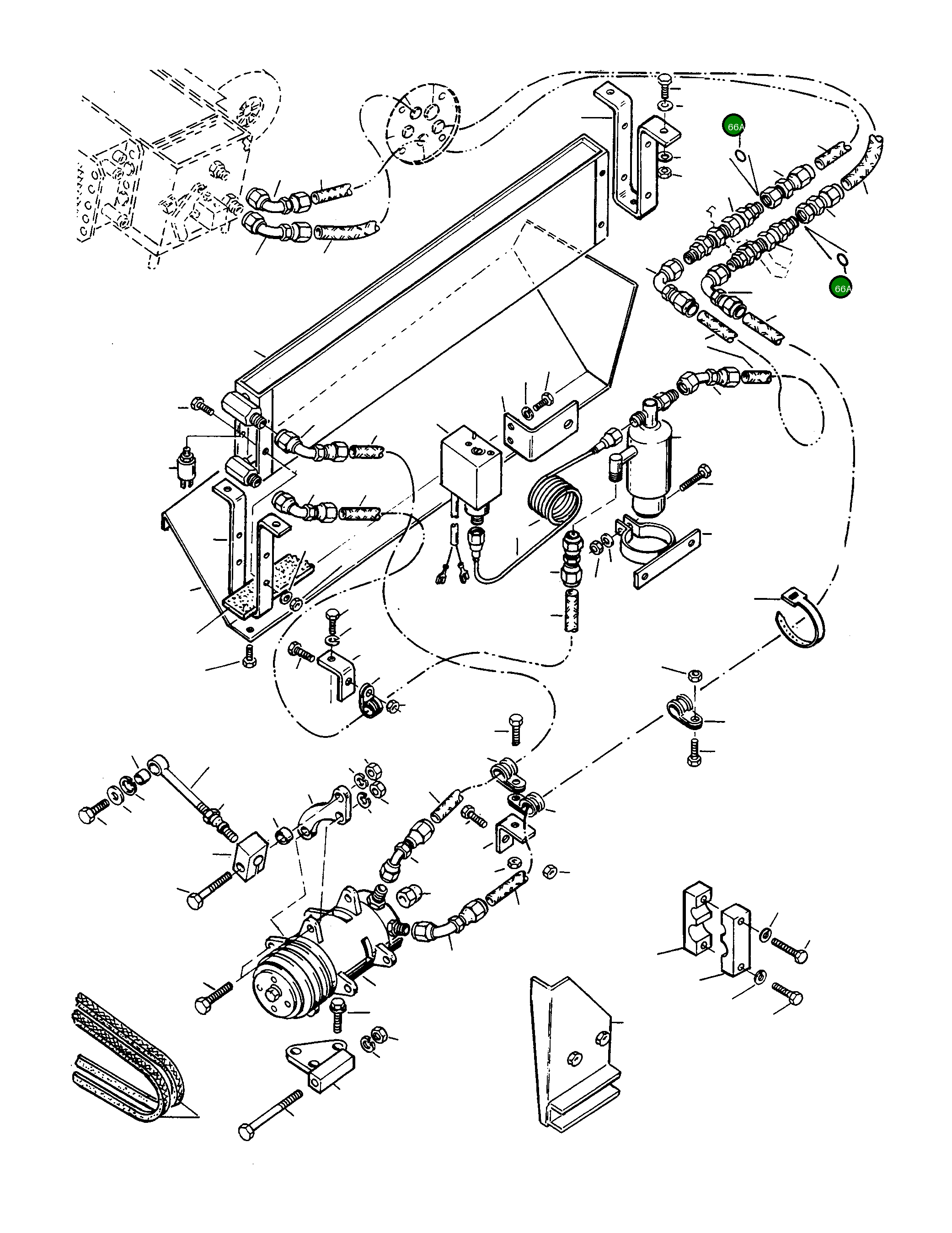 66A
66A