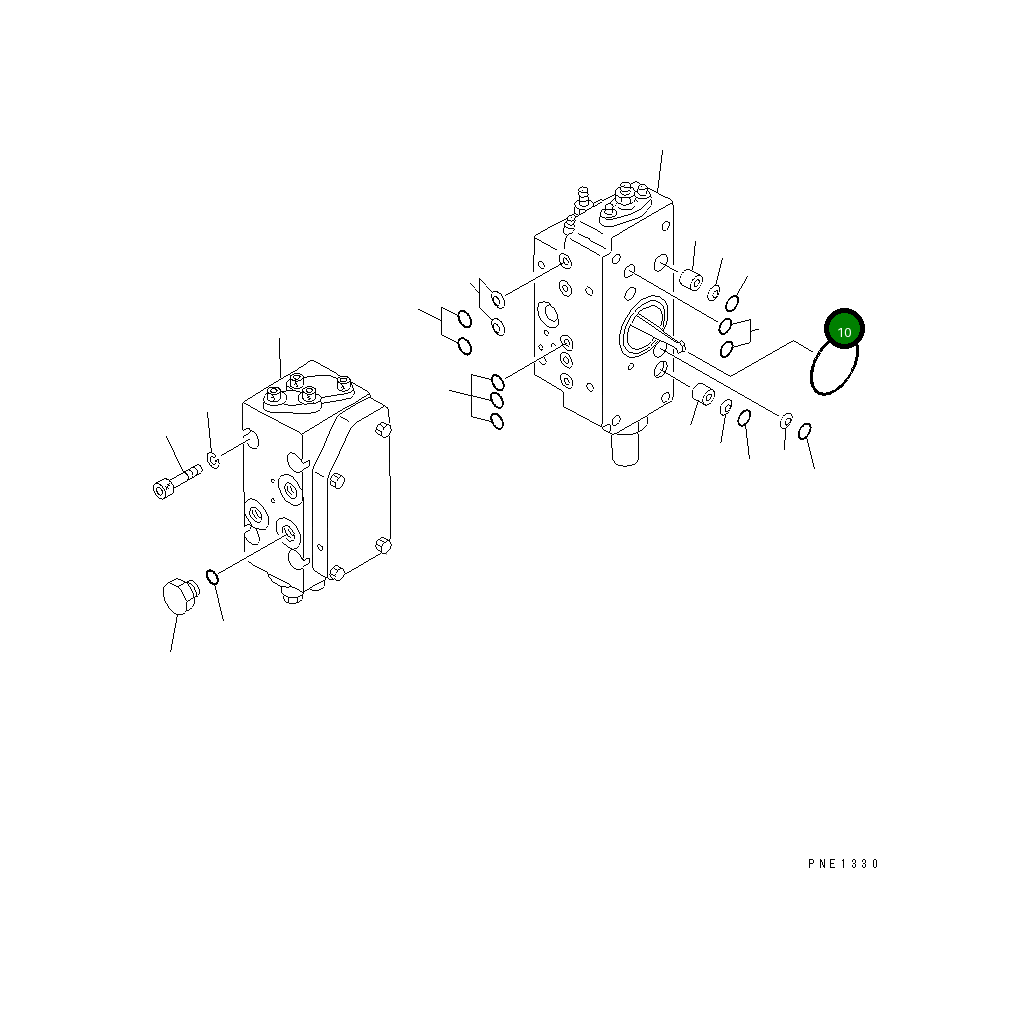 10

PNE1330