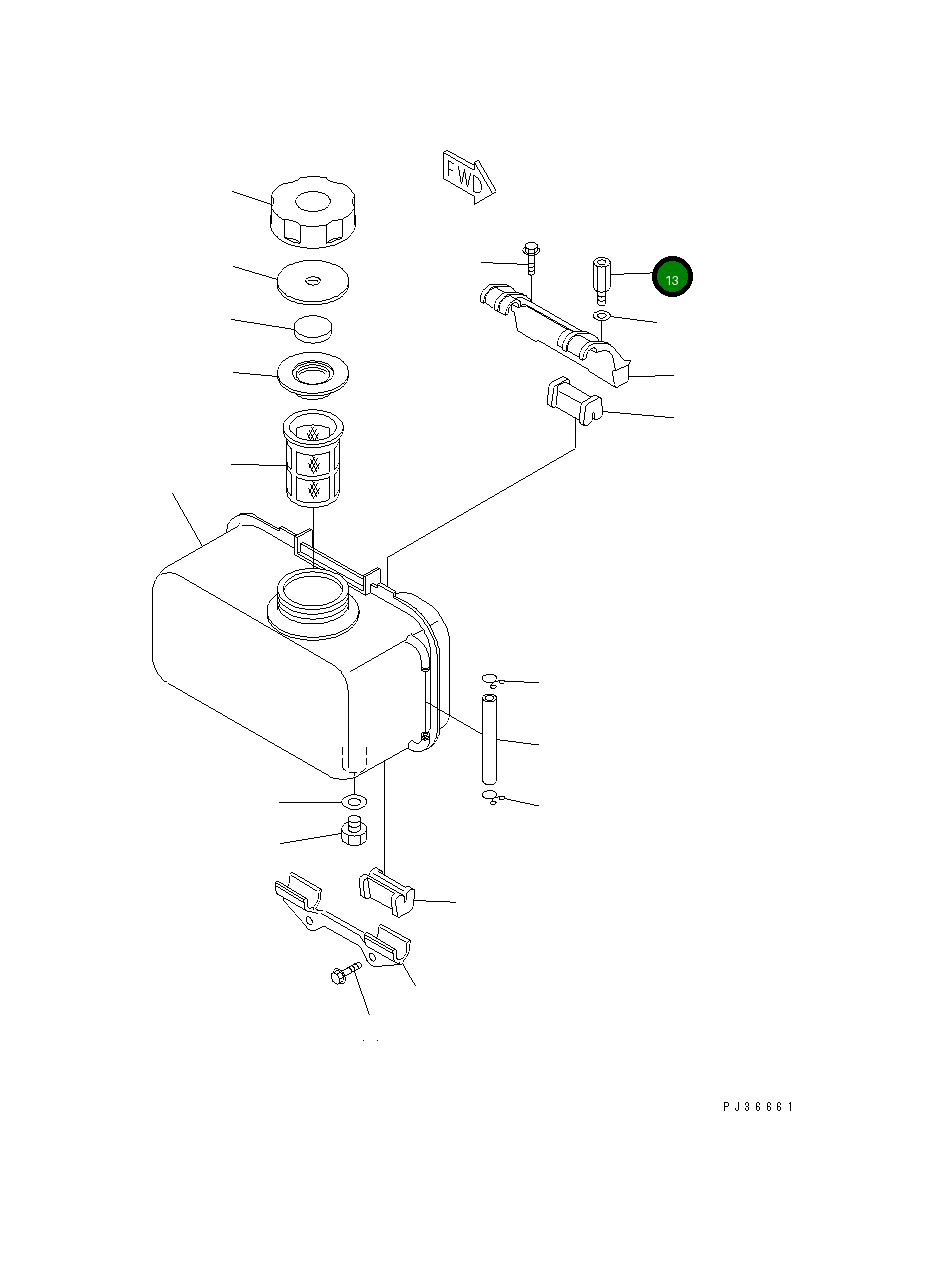 FWD

13

PJ36661