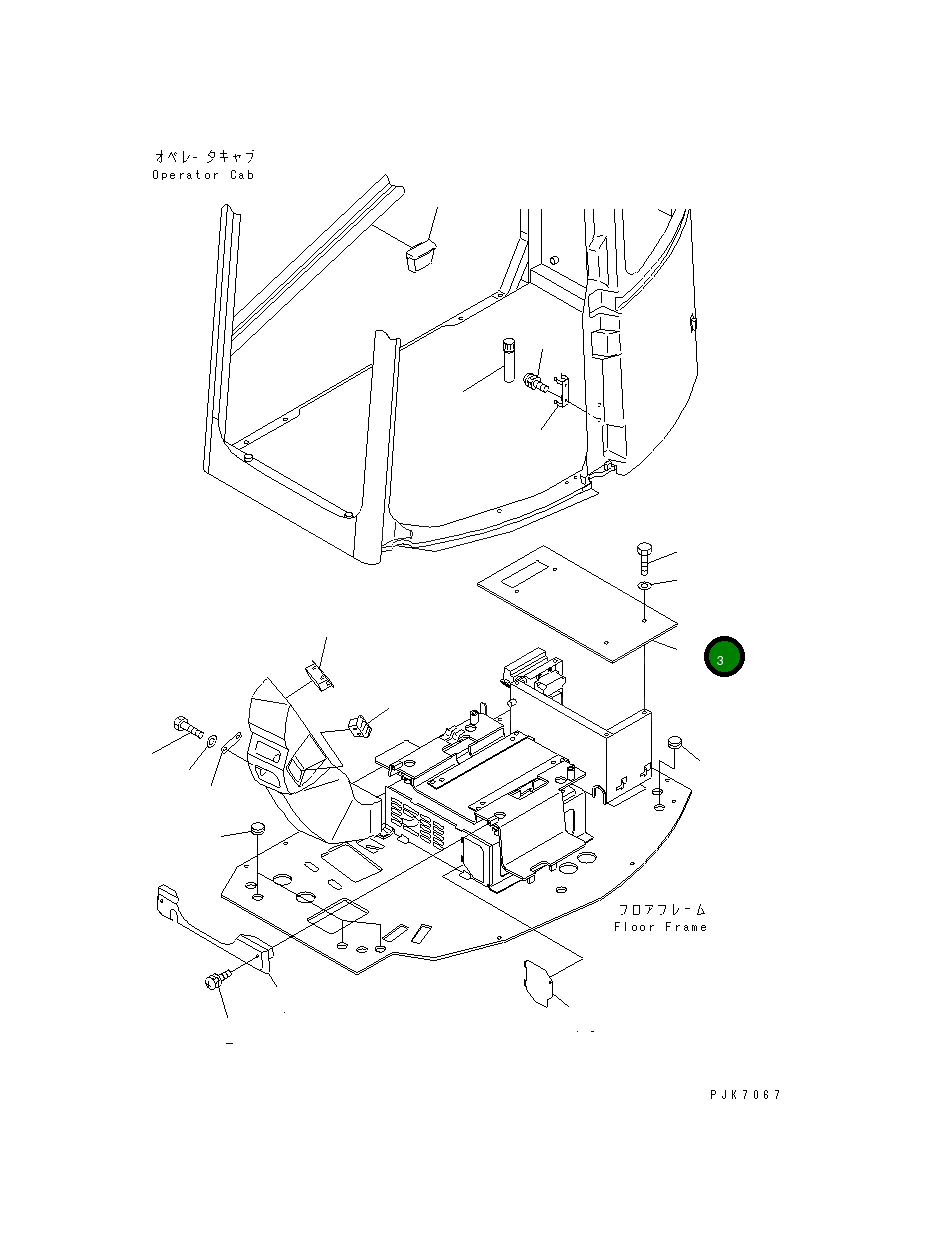 オペレータキャブ
Operator Cab

3

フロアフレーム
Floor Frame

PJK7067