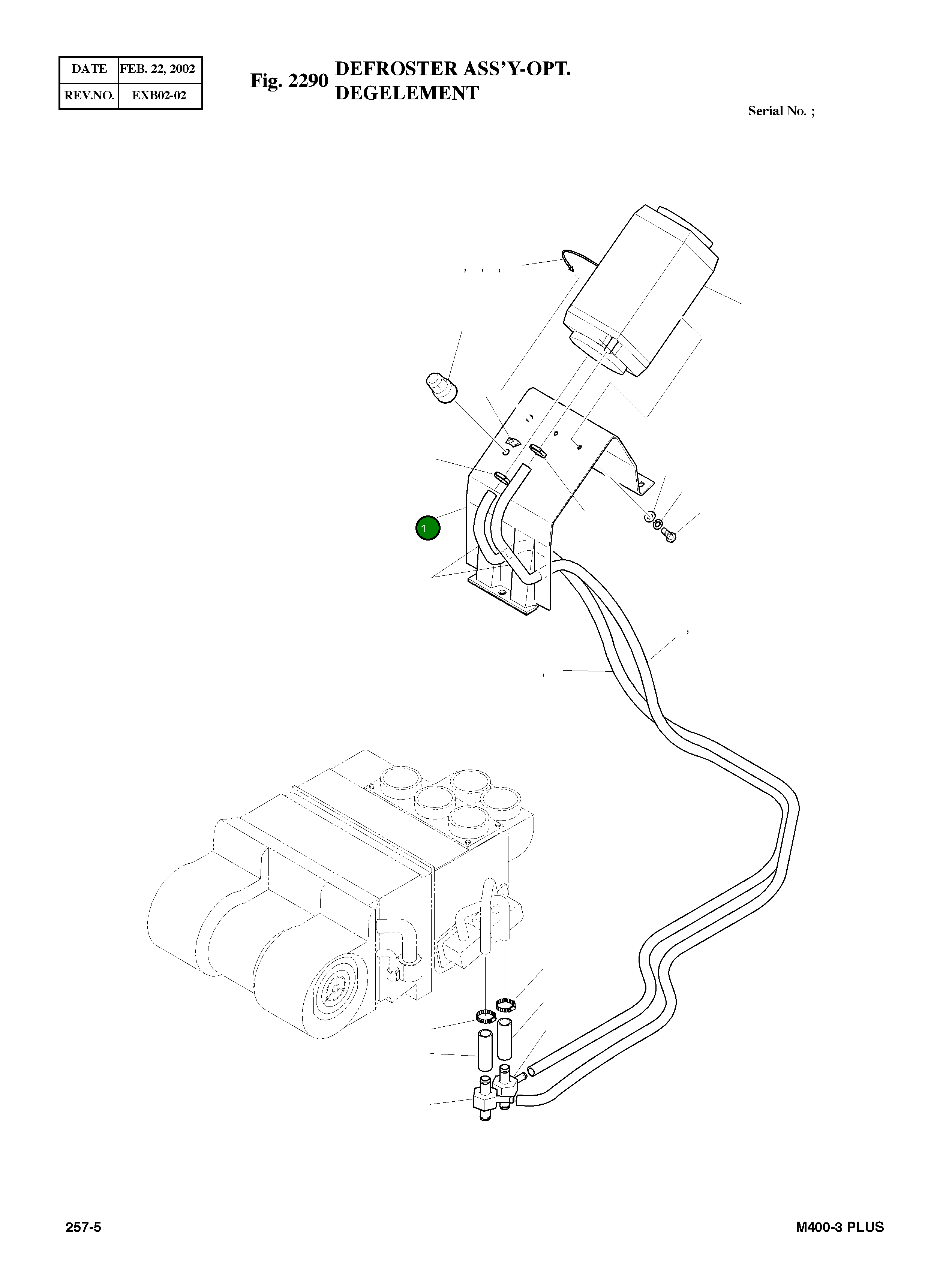 | DATE | FEB. 22, 2002 |
|---|---|
| REV.NO. | EXB02-02 |

Fig. 2290 DEFROSTER ASS'Y-OPT.
DEGELEMENT

Serial No. ;

, , ,

1

,

,

257-5

M400-3 PLUS