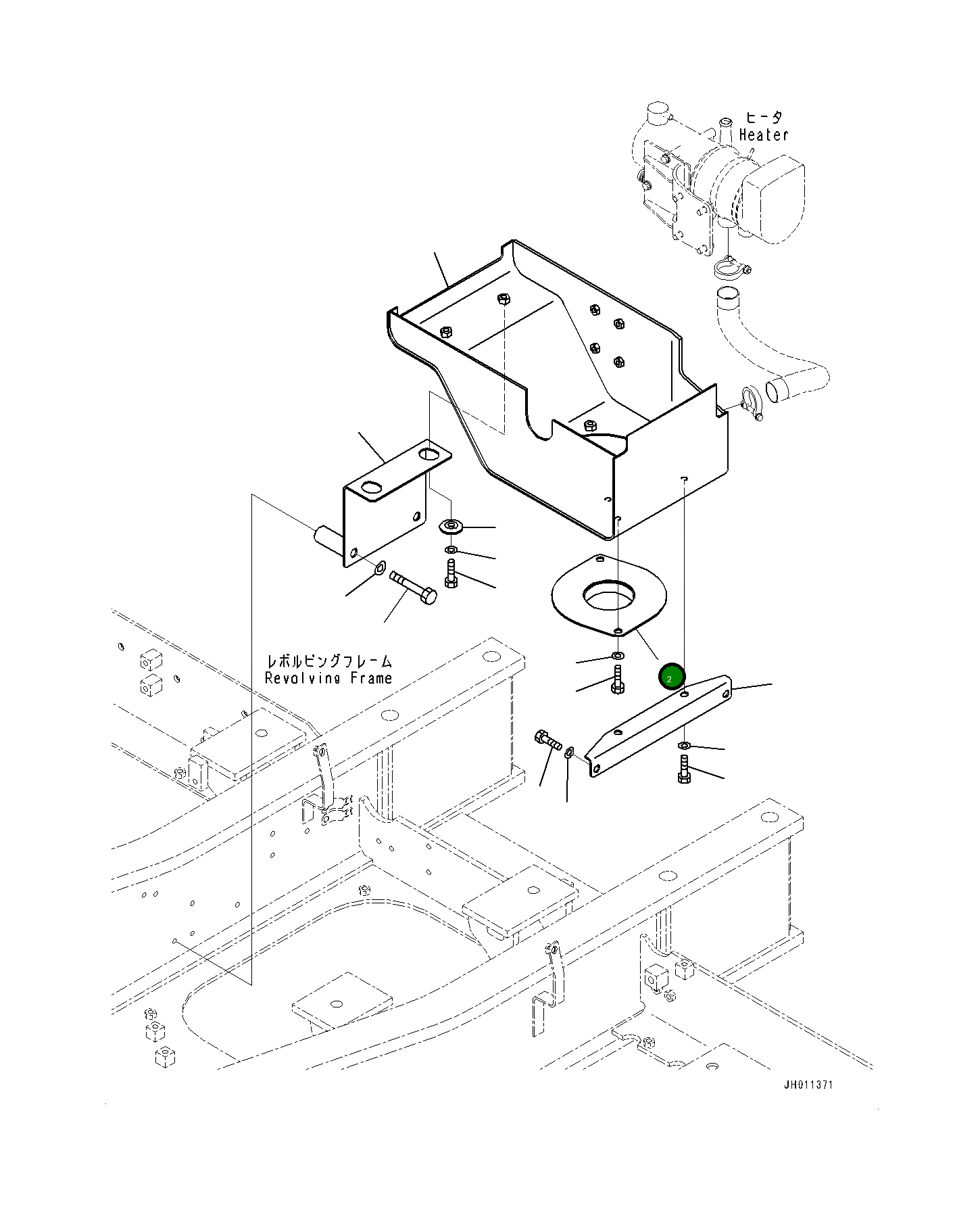 ヒータ
Heater

レボルビングフレーム
Revolving Frame

2

JH011371