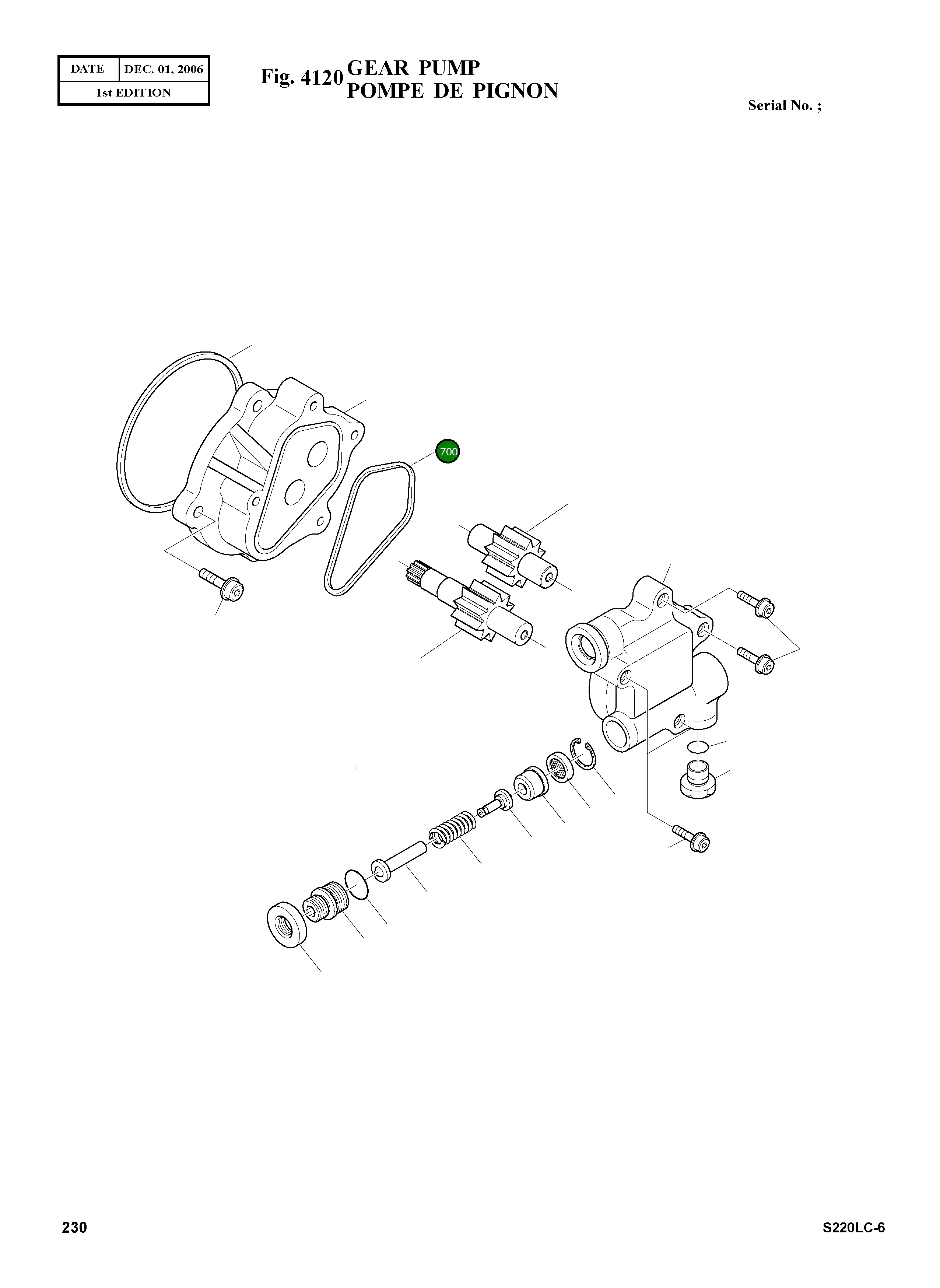 | DATE | DEC. 01, 2006 |
|---|---|
| 1st EDITION | |

Fig. 4120 GEAR PUMP
POMPE DE PIGNON

Serial No. ;

700

230

S220LC-6