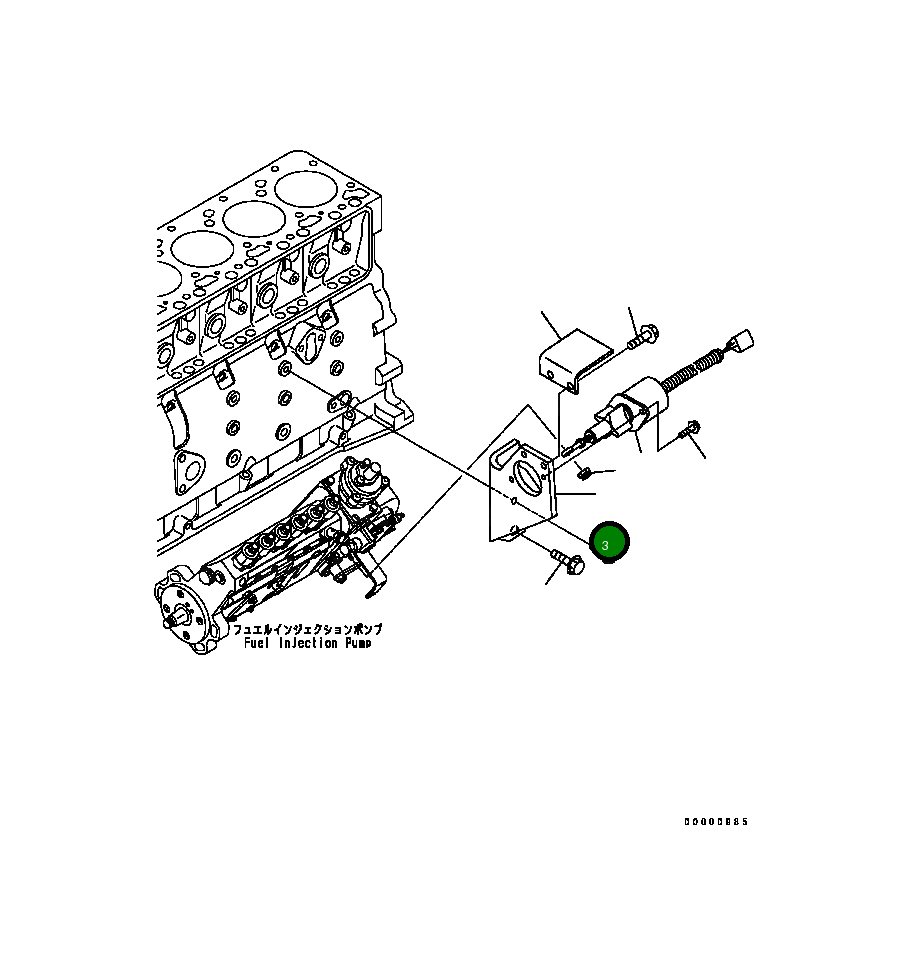 3

フュエルインジェクションポンプ
Fuel Injection Pump

00000885