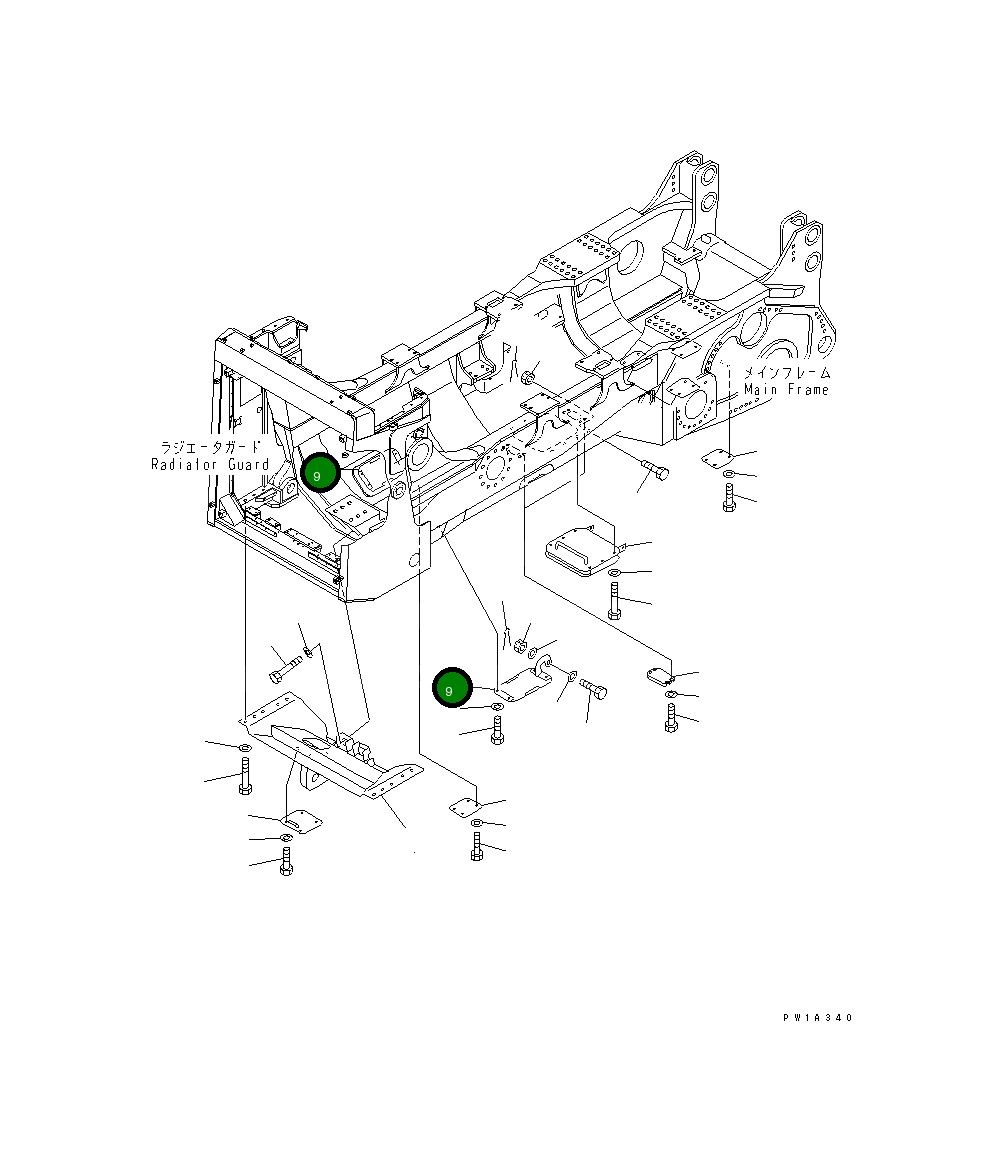 メインフレーム
Main Frame

ラジエータガード
Radiator Guard

9

9

PW1A340