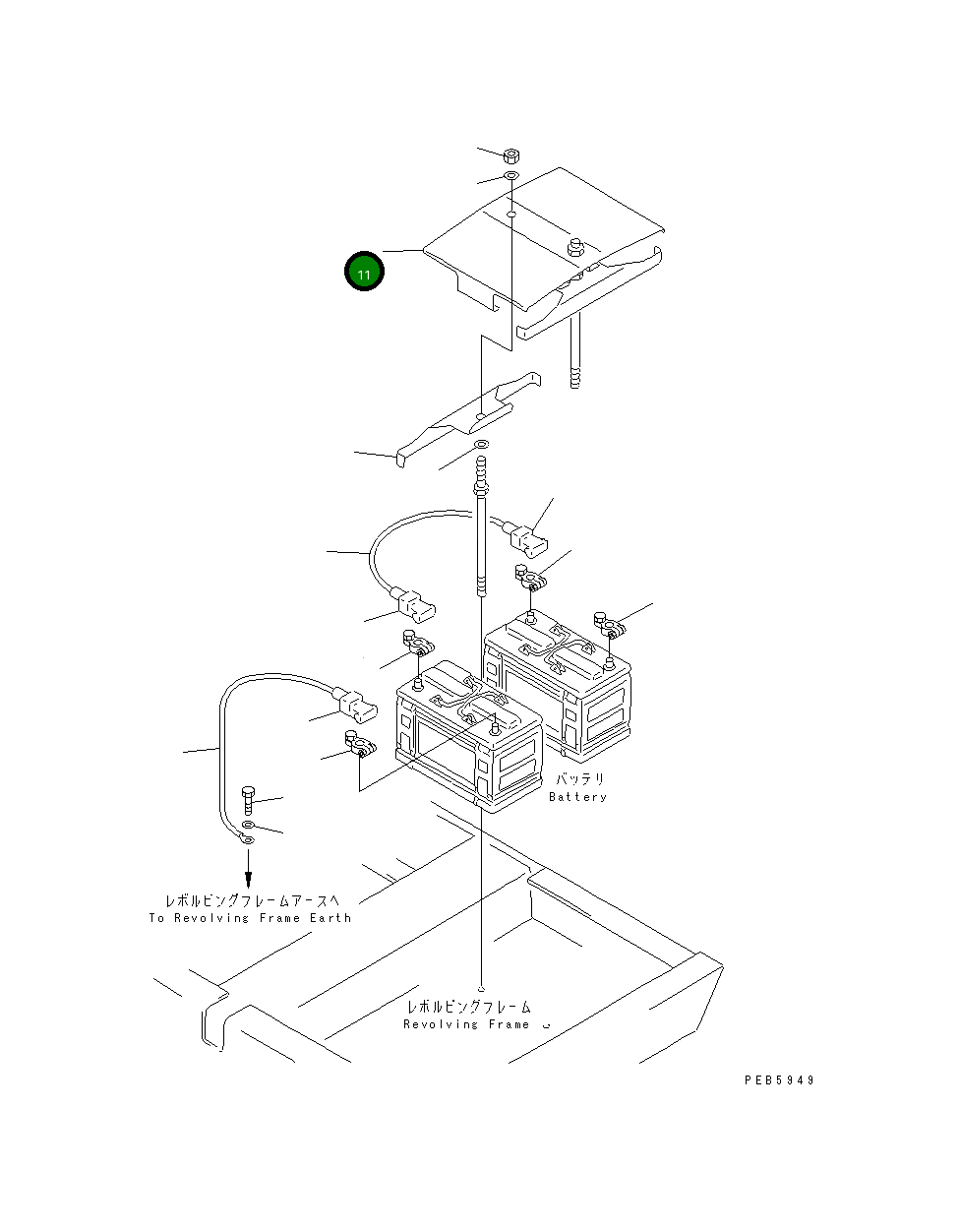 11

バッテリ
Battery

レボルビングフレームアースへ
To Revolving Frame Earth

レボルビングフレーム
Revolving Frame

PEB5949