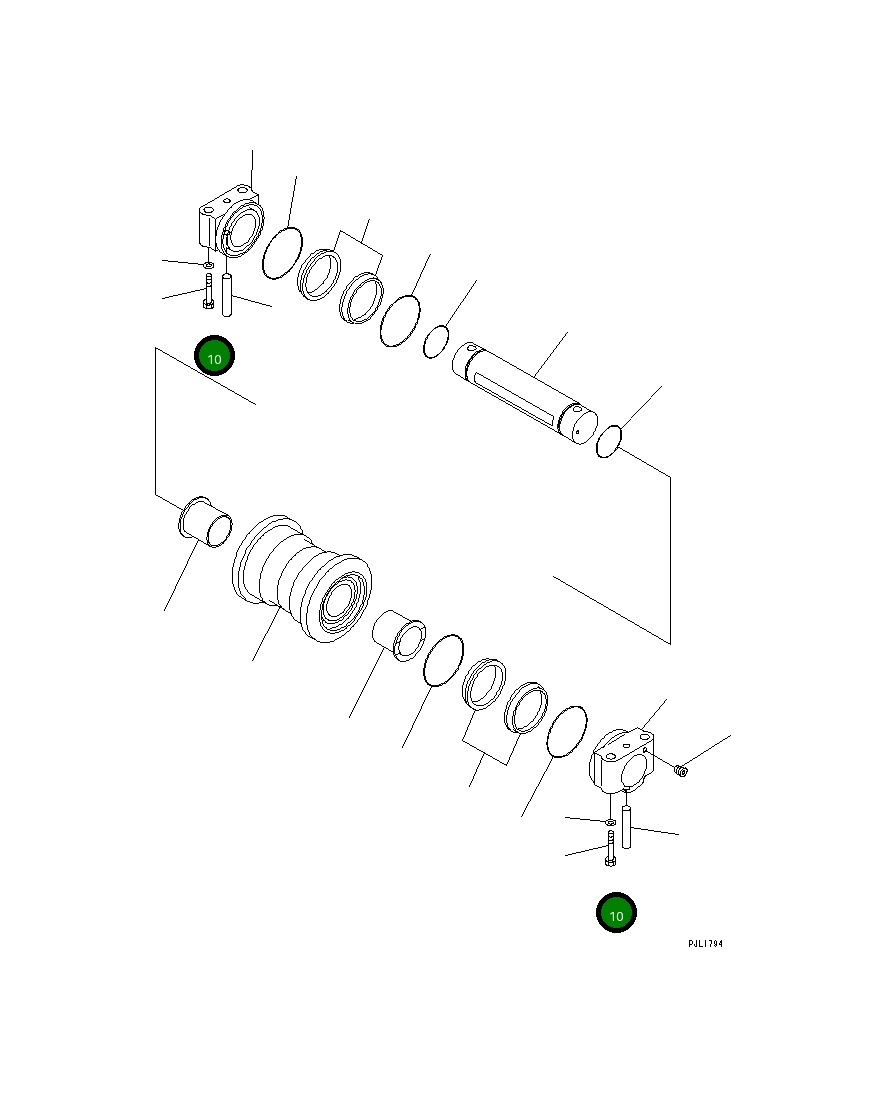 10

10

PJL1794