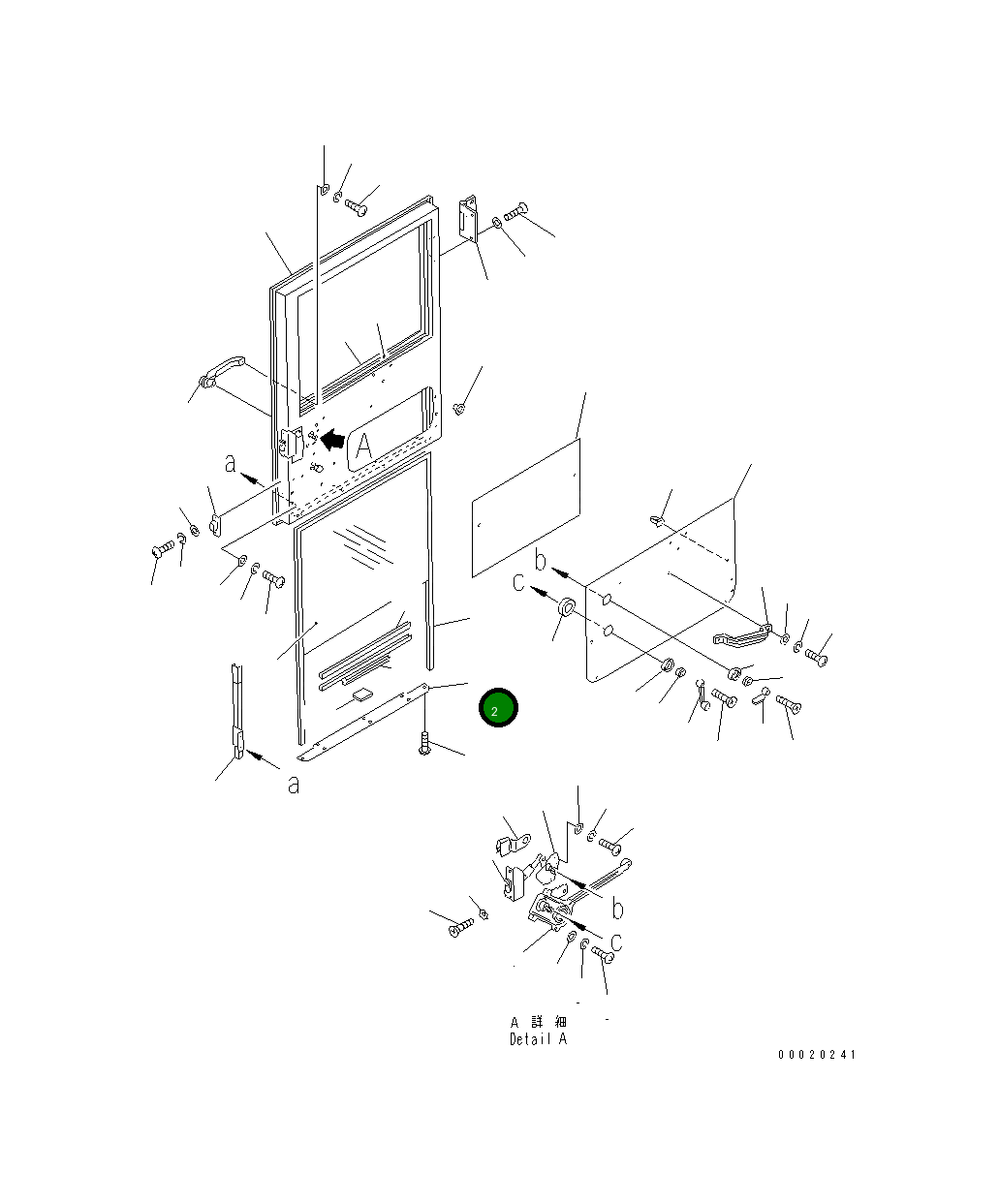 A

a

b

c

2

a

b

c

A 詳 細
Detail A

00020241