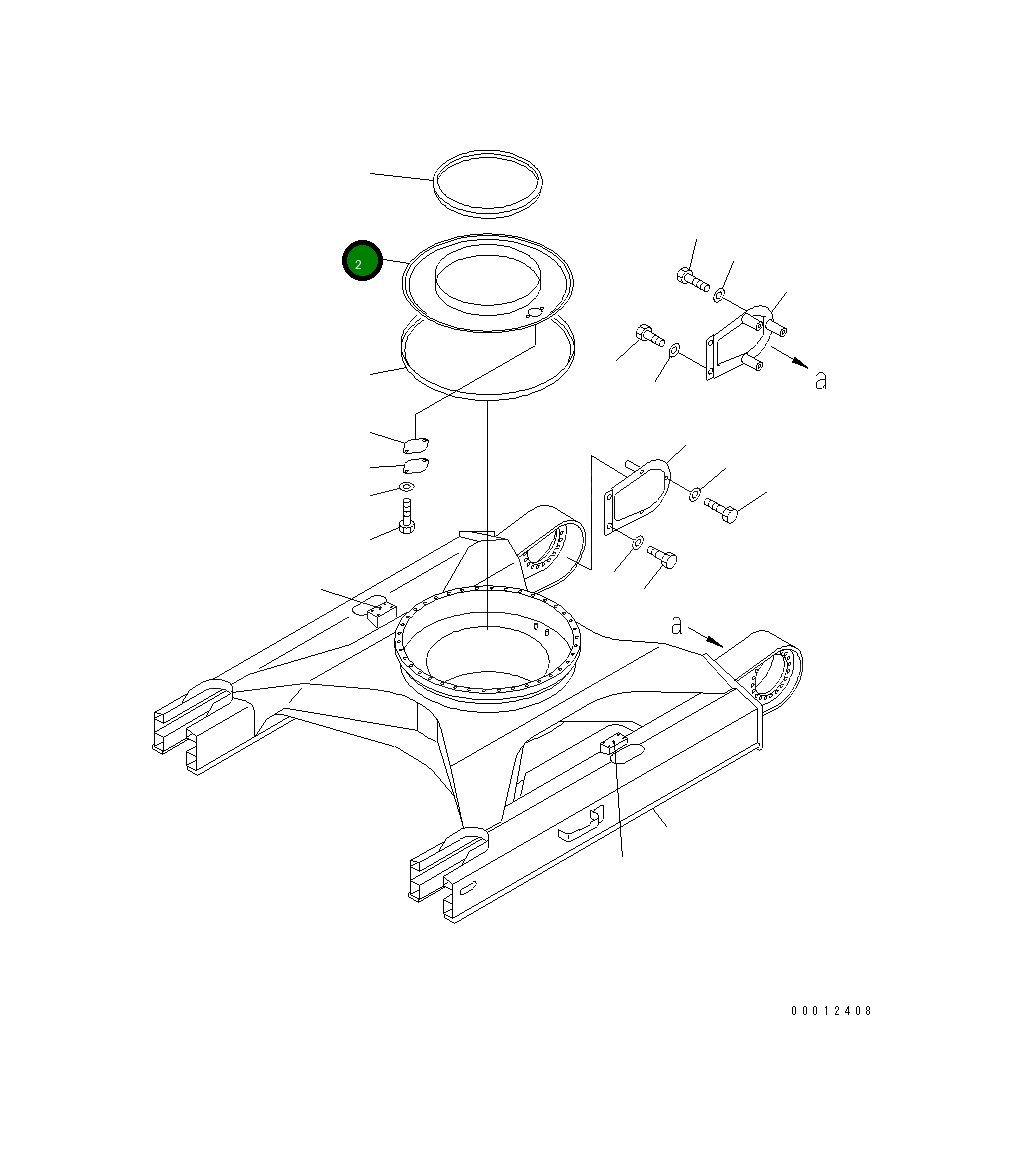 2

a

a

00012408