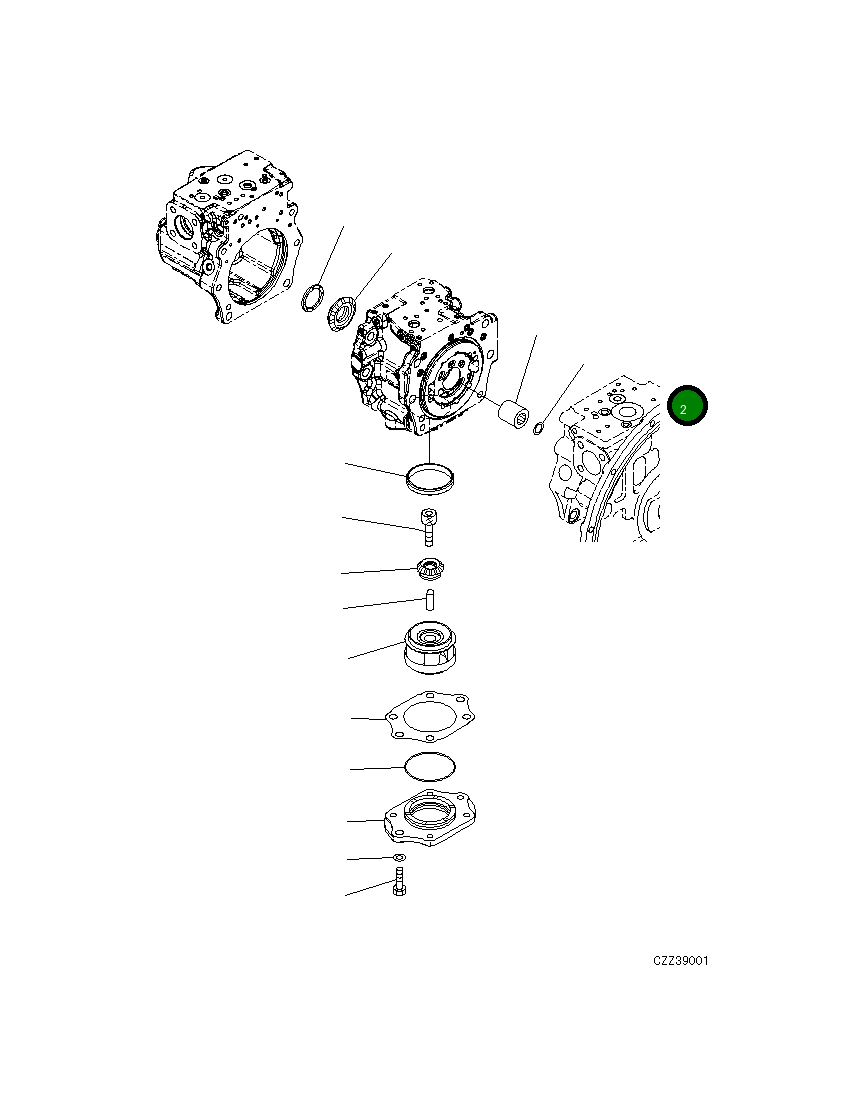 2

CZZ39001