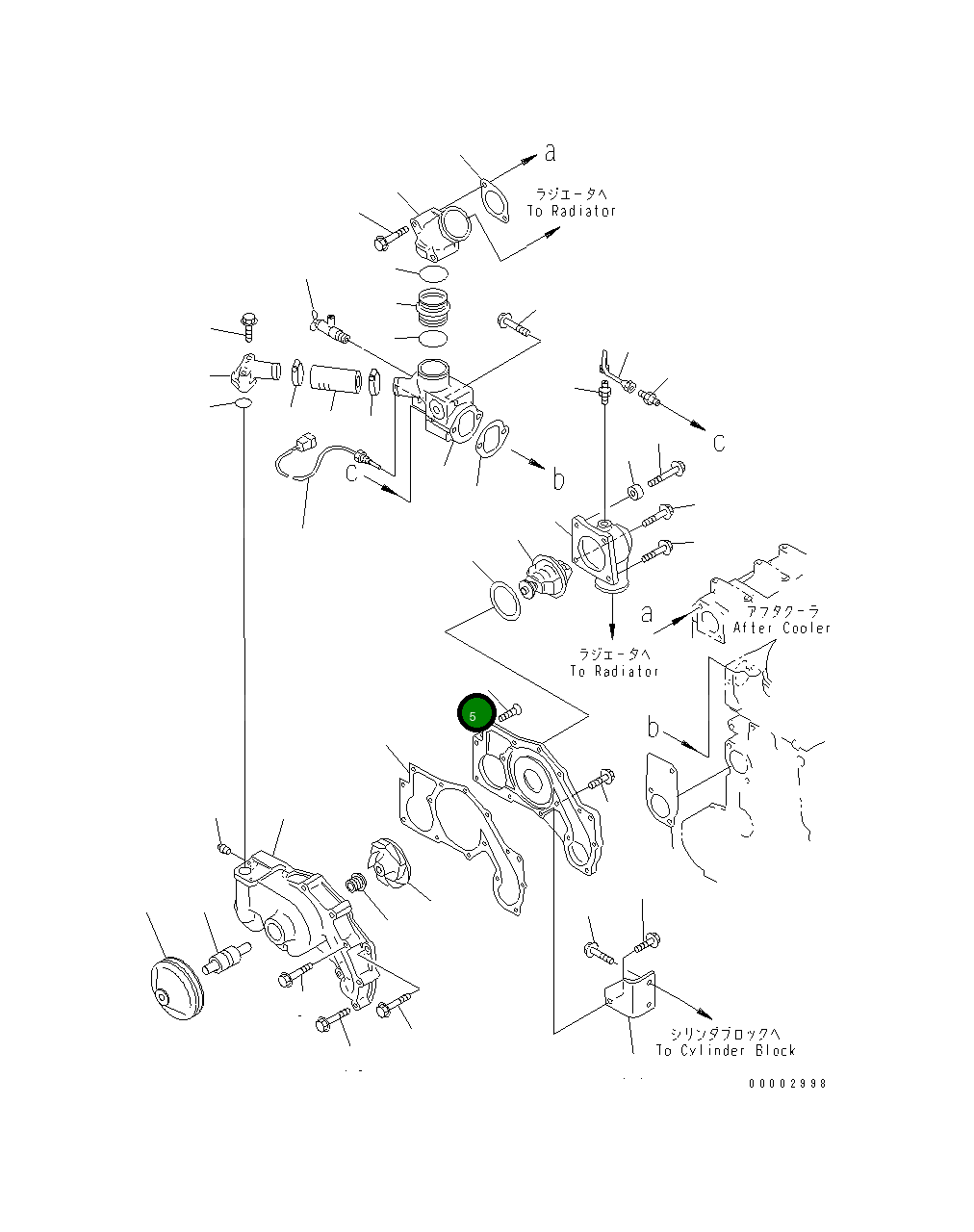 a
ラジエータへ
To Radiator

c

c

b

a

アフタクーラ
After Cooler

ラジエータへ
To Radiator

5

b

シリンダブロックへ
To Cylinder Block

00002998