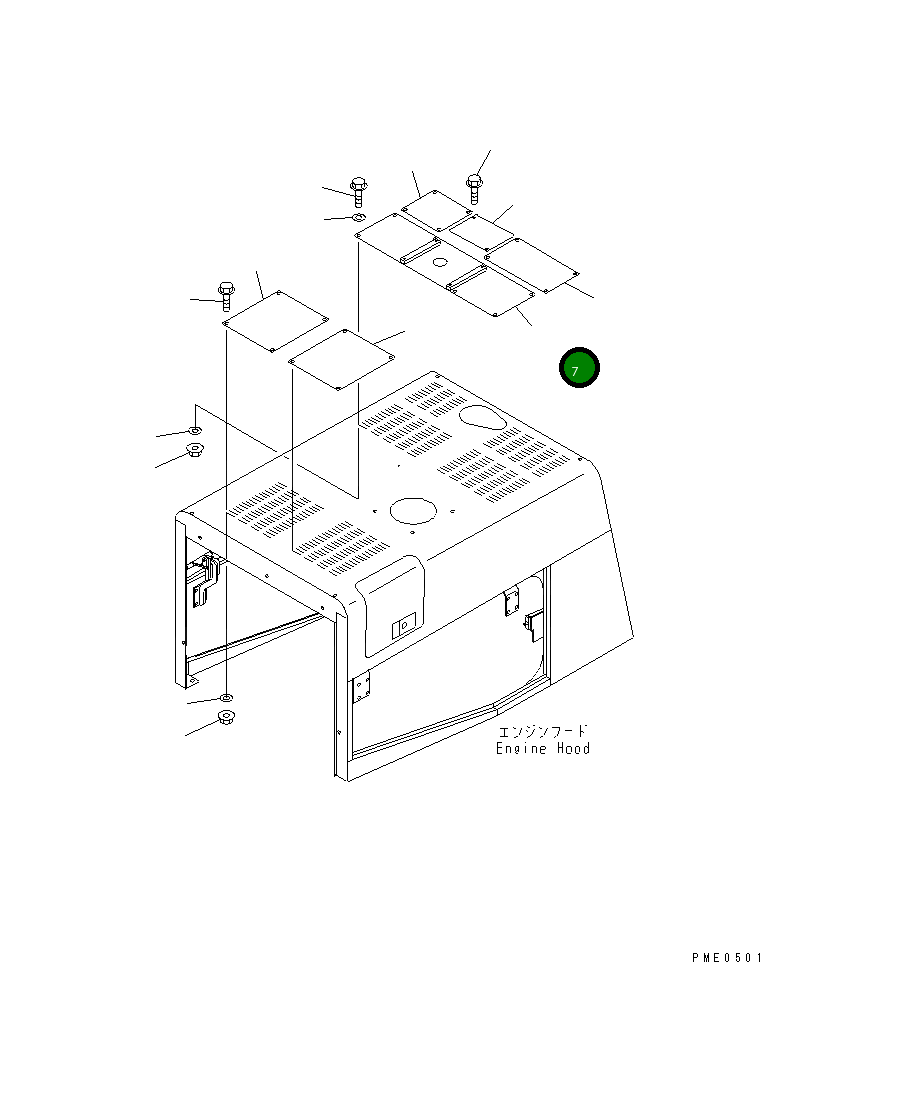 7

エンジンフード
Engine Hood

PME0501