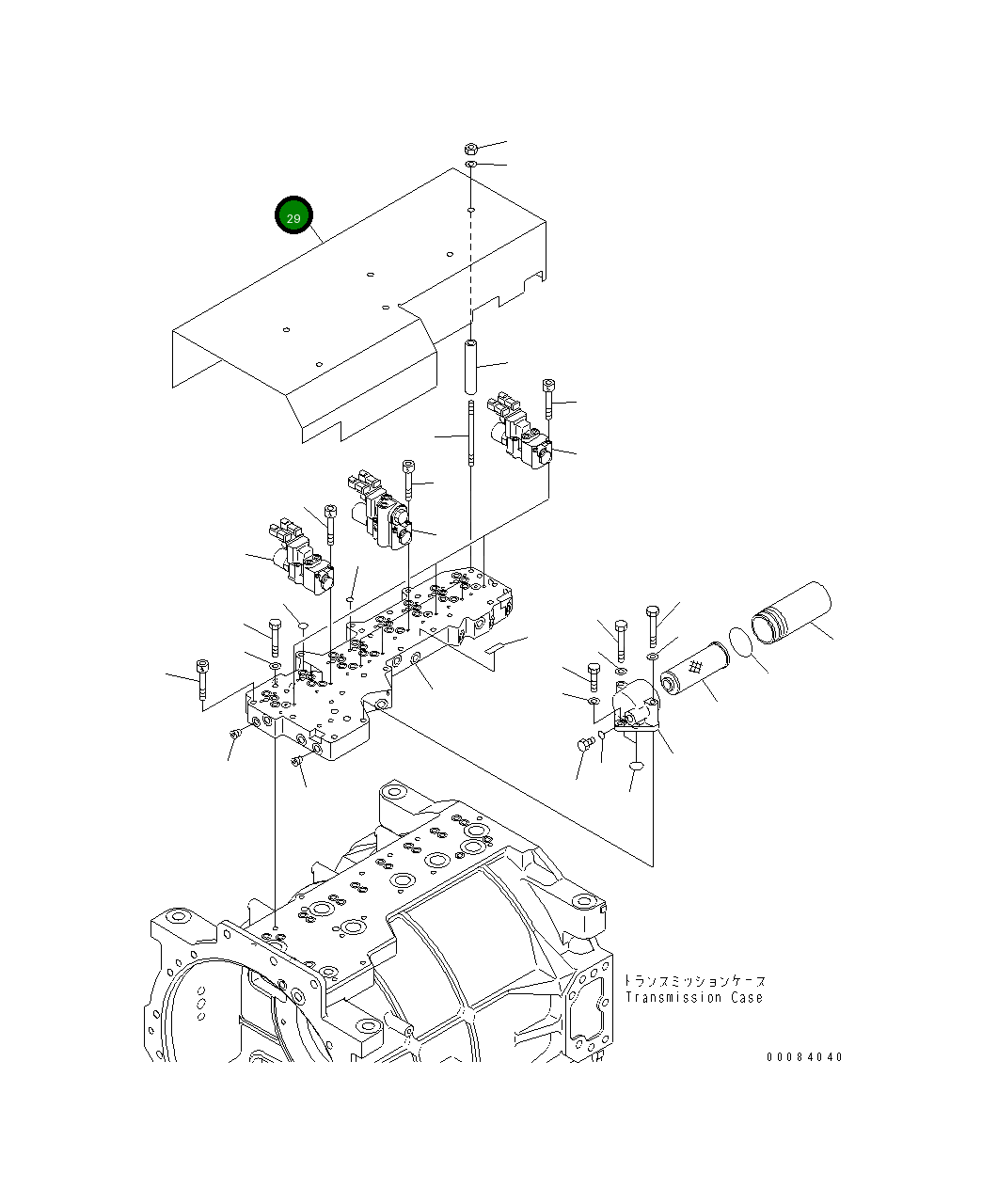 29

トランスミッションケース
Transmission Case

00084040