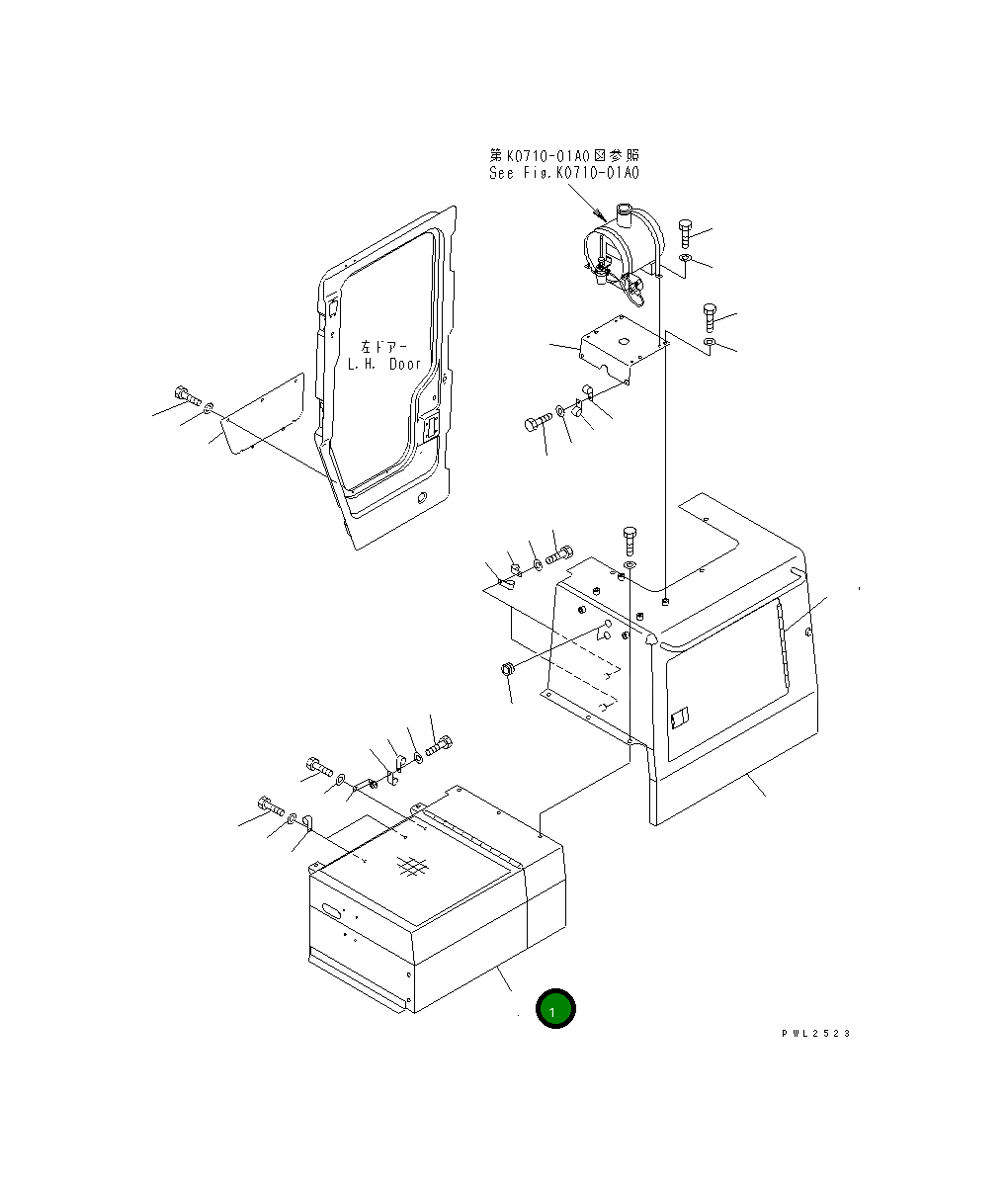 第K0710-01A0図参照
See Fig.K0710-01A0

左ドアー
L.H. Door

1

PWL2523