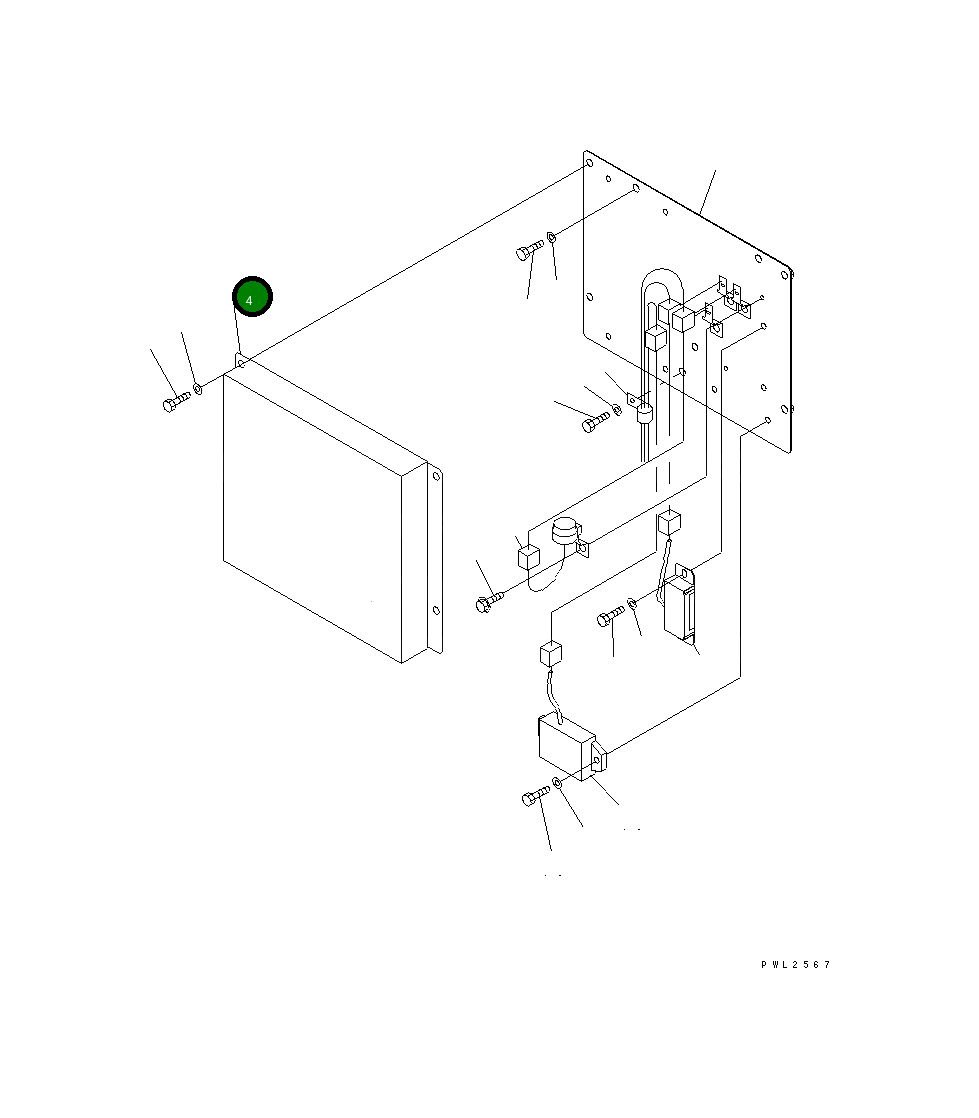 4

PWL2567