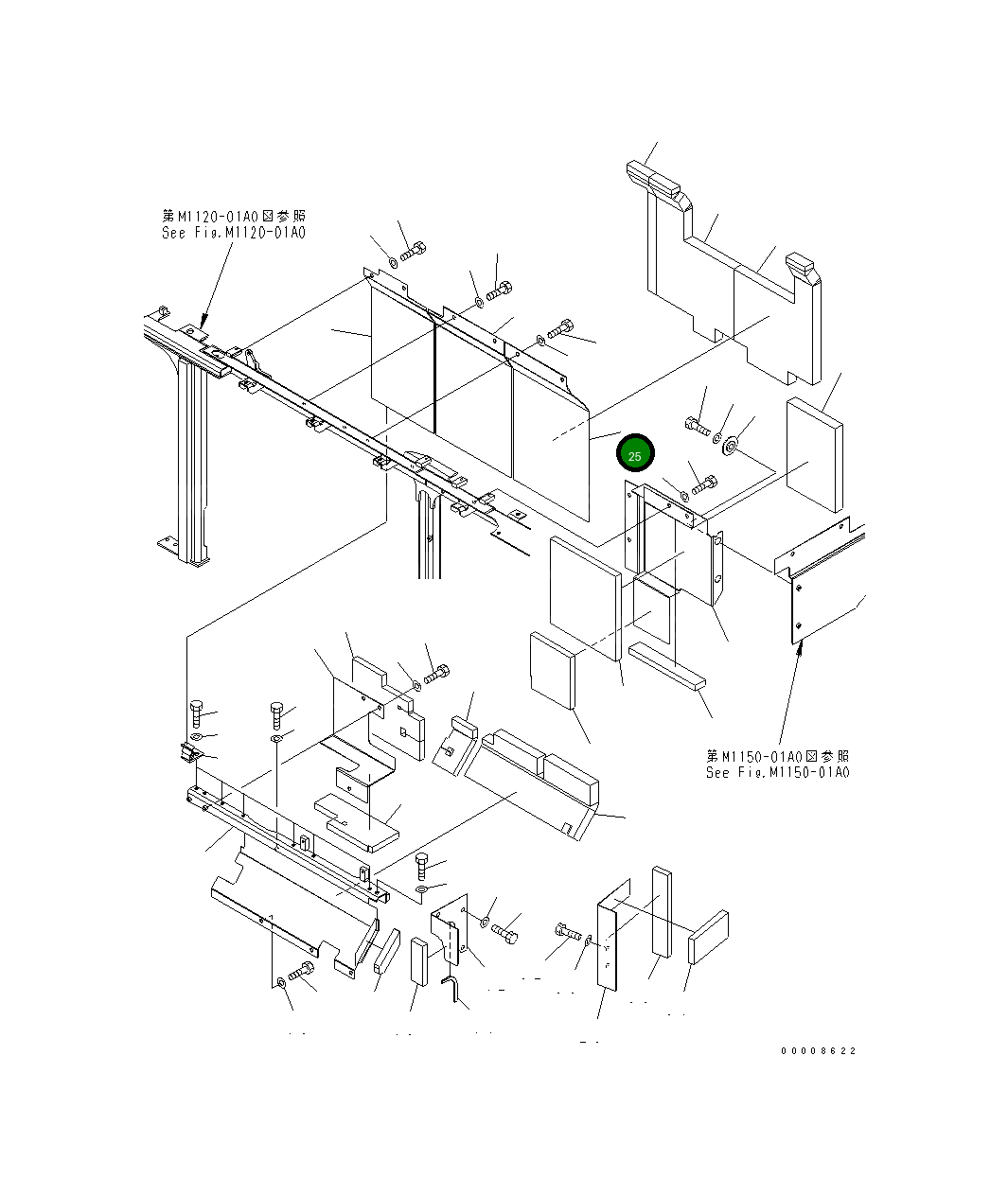 第M1120-01A0図参照
See Fig.M1120-01A0

25

第M1150-01A0図参照
See Fig.M1150-01A0

00008622