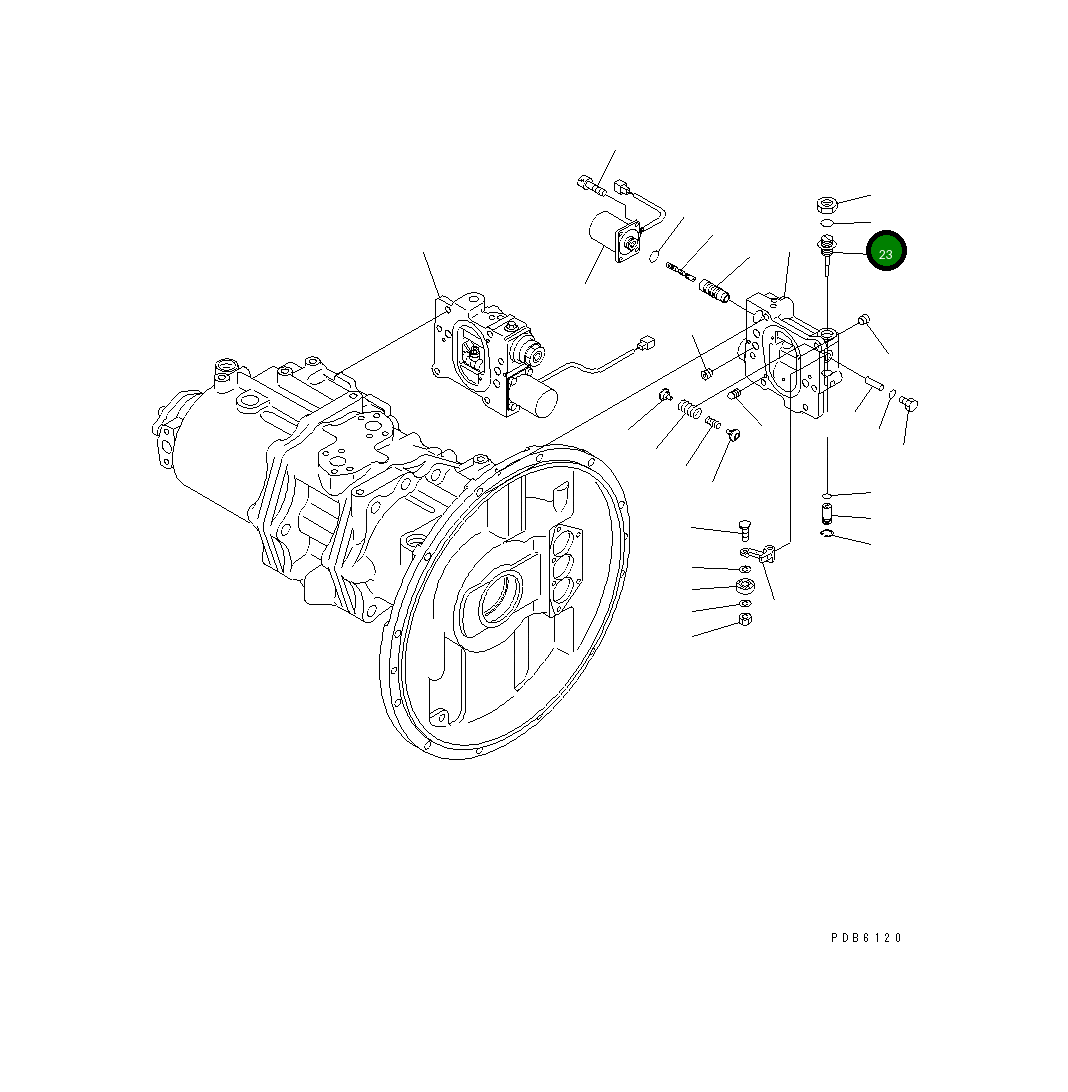 23

PDB6120