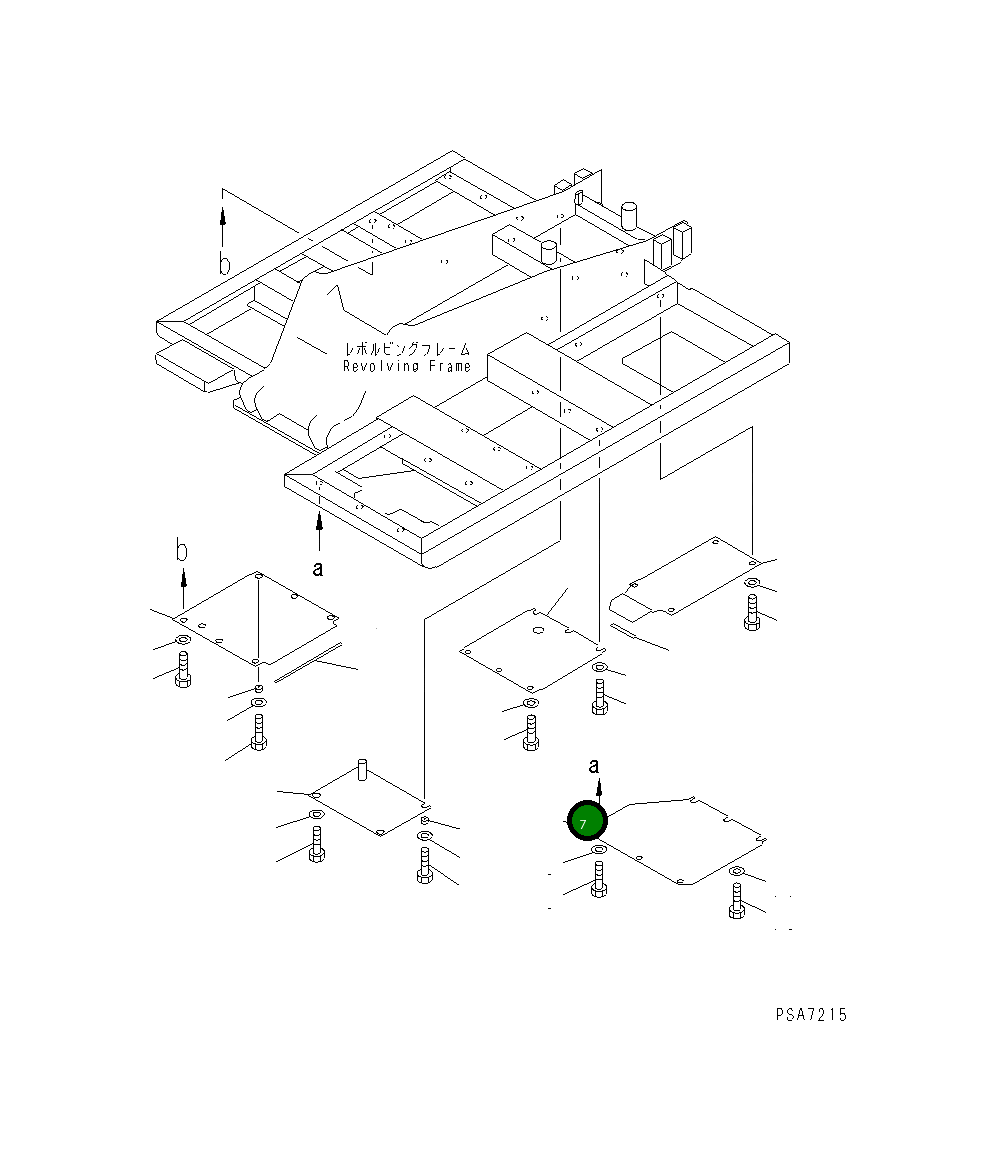 b
レボルビングフレーム
Revolving Frame
a
b
a
7
PSA7215