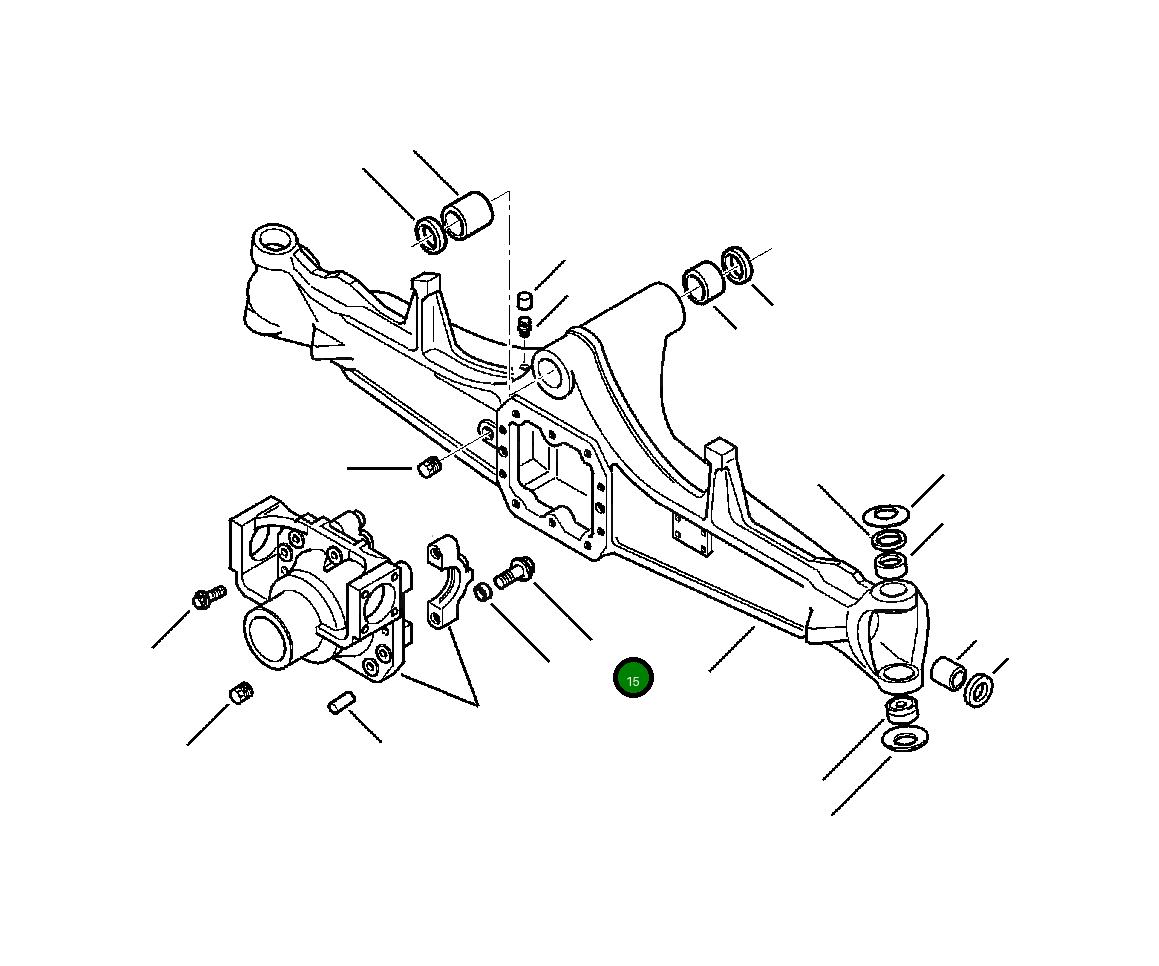 15