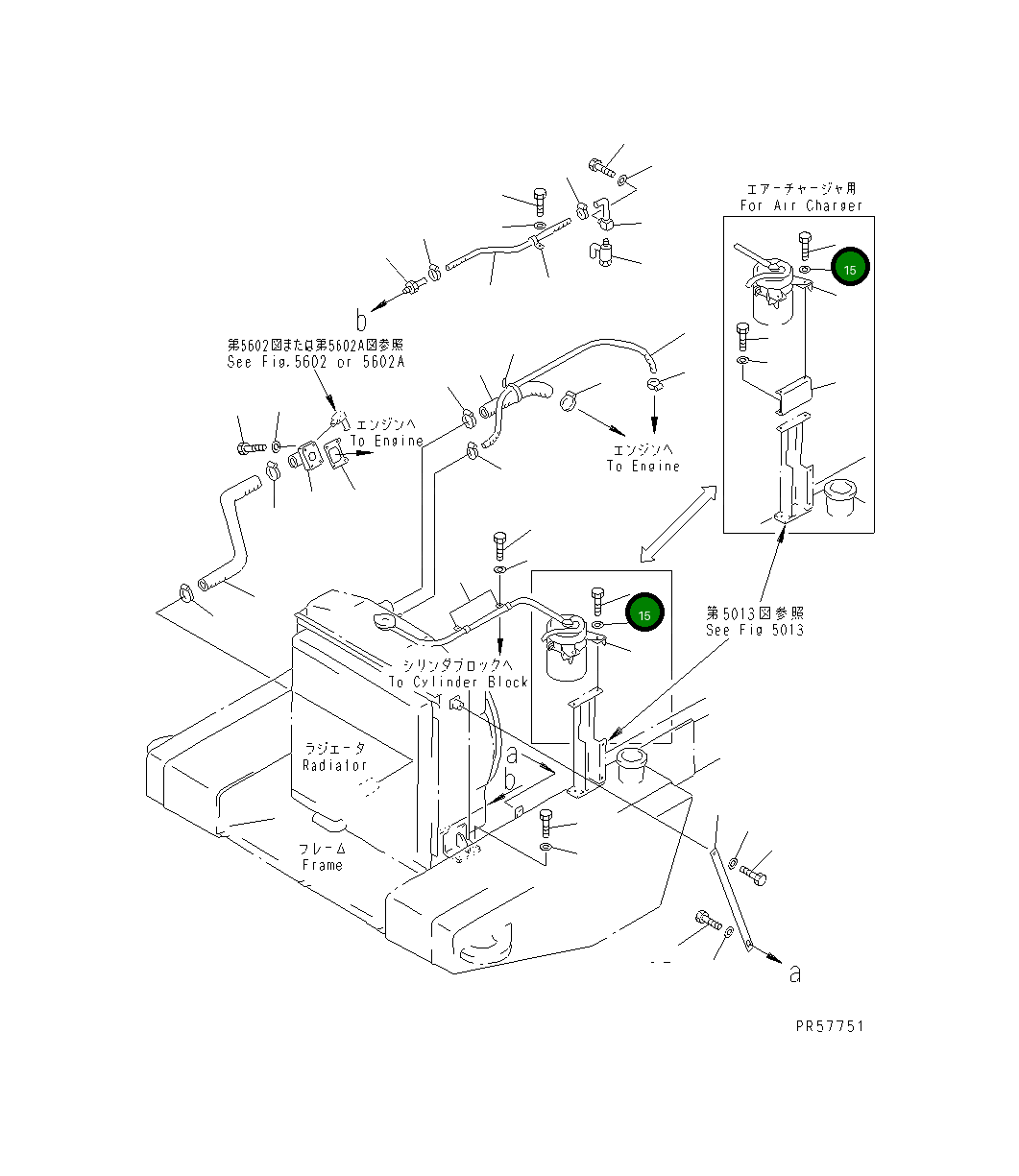 エアーチャージャ用
For Air Charger

15

b

第5602図または第5602A図参照
See Fig.5602 or 5602A

エンジンへ
To Engine

エンジンへ
To Engine

15

第5013図参照
See Fig 5013

シリンダブロックへ
To Cylinder Block

ラジエータ
Radiator

a

b

フレーム
Frame

a

PR57751