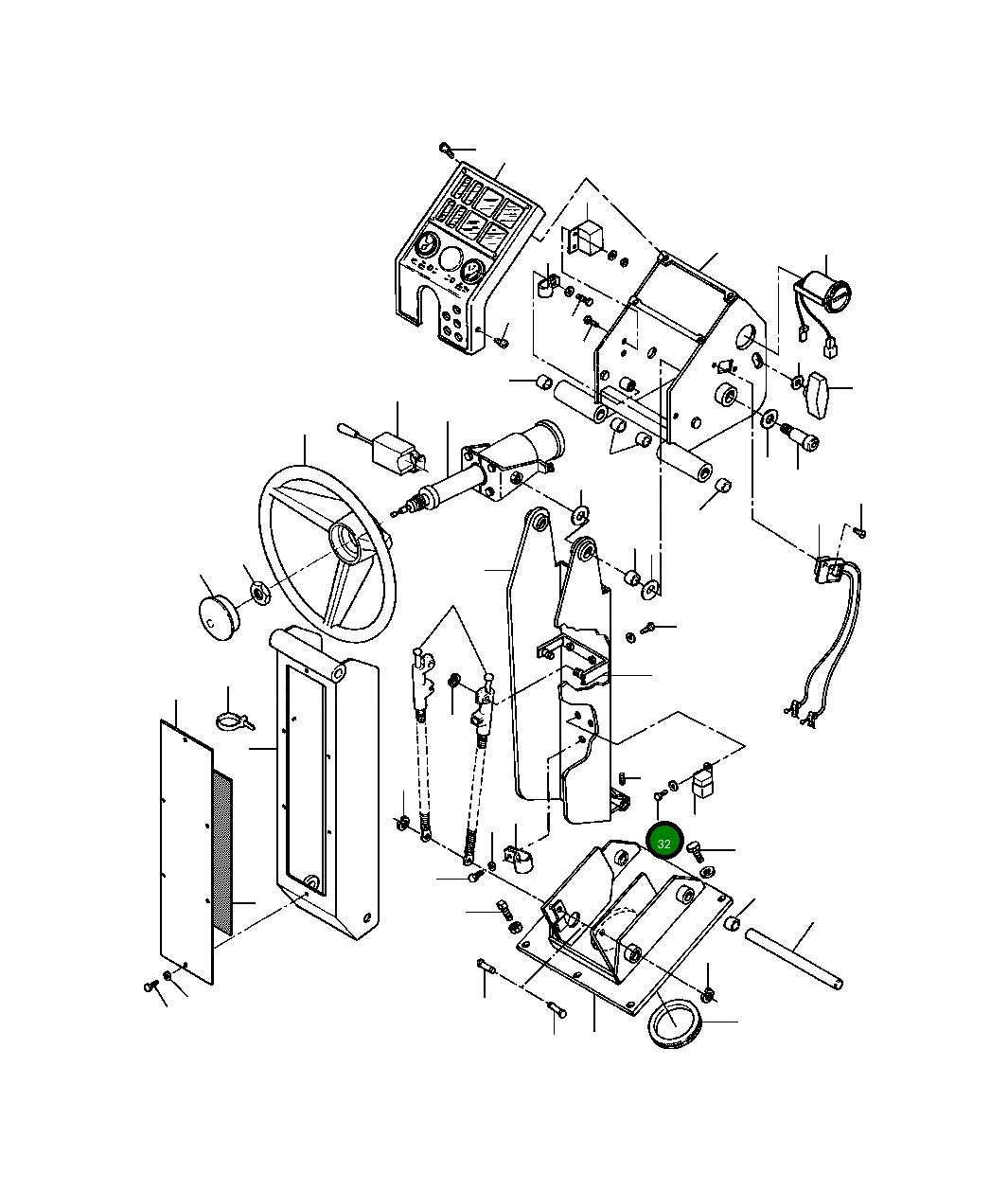 32