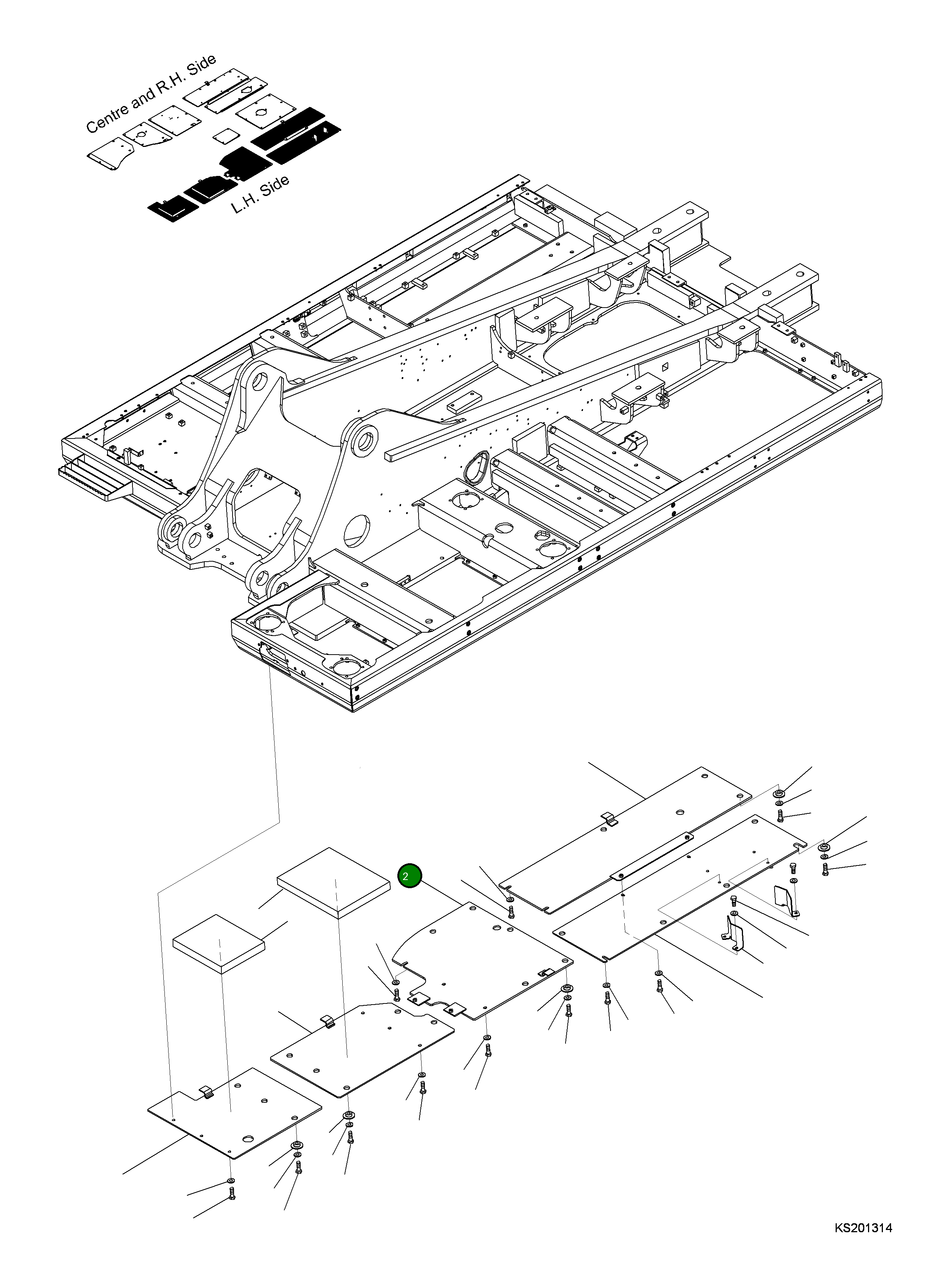 Centre and R.H. Side

L.H. Side

2

KS201314