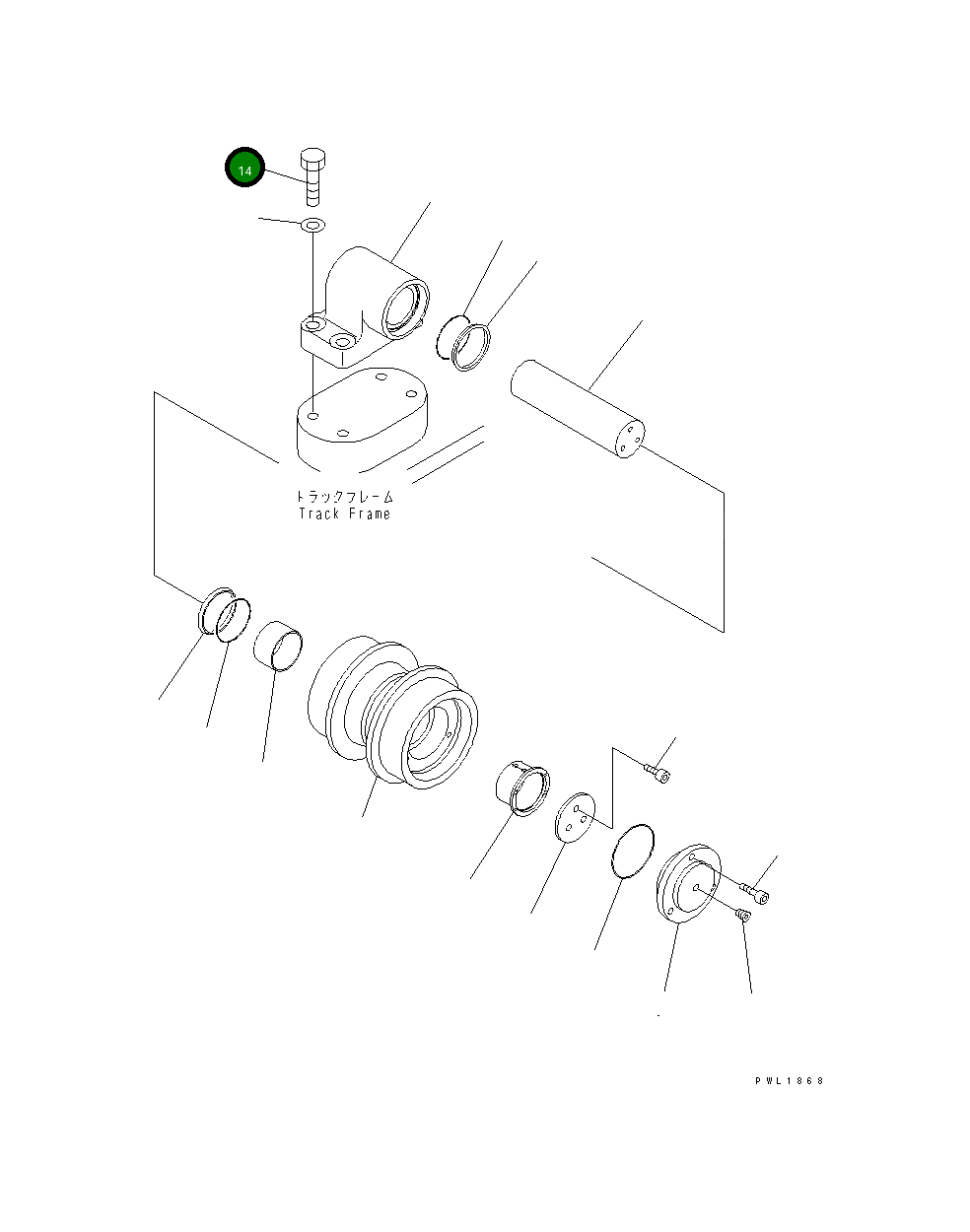 14

トラックフレーム
Track Frame

PWL1868