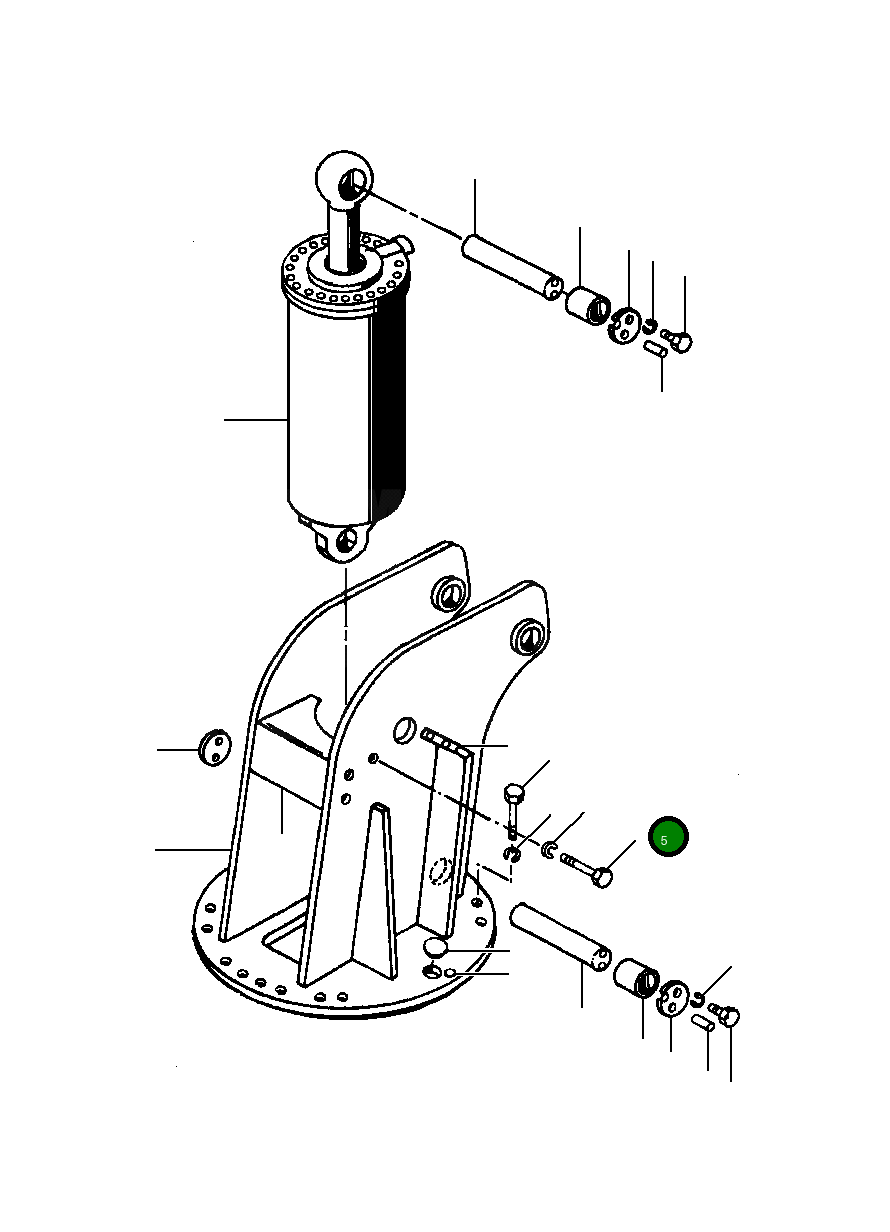 5