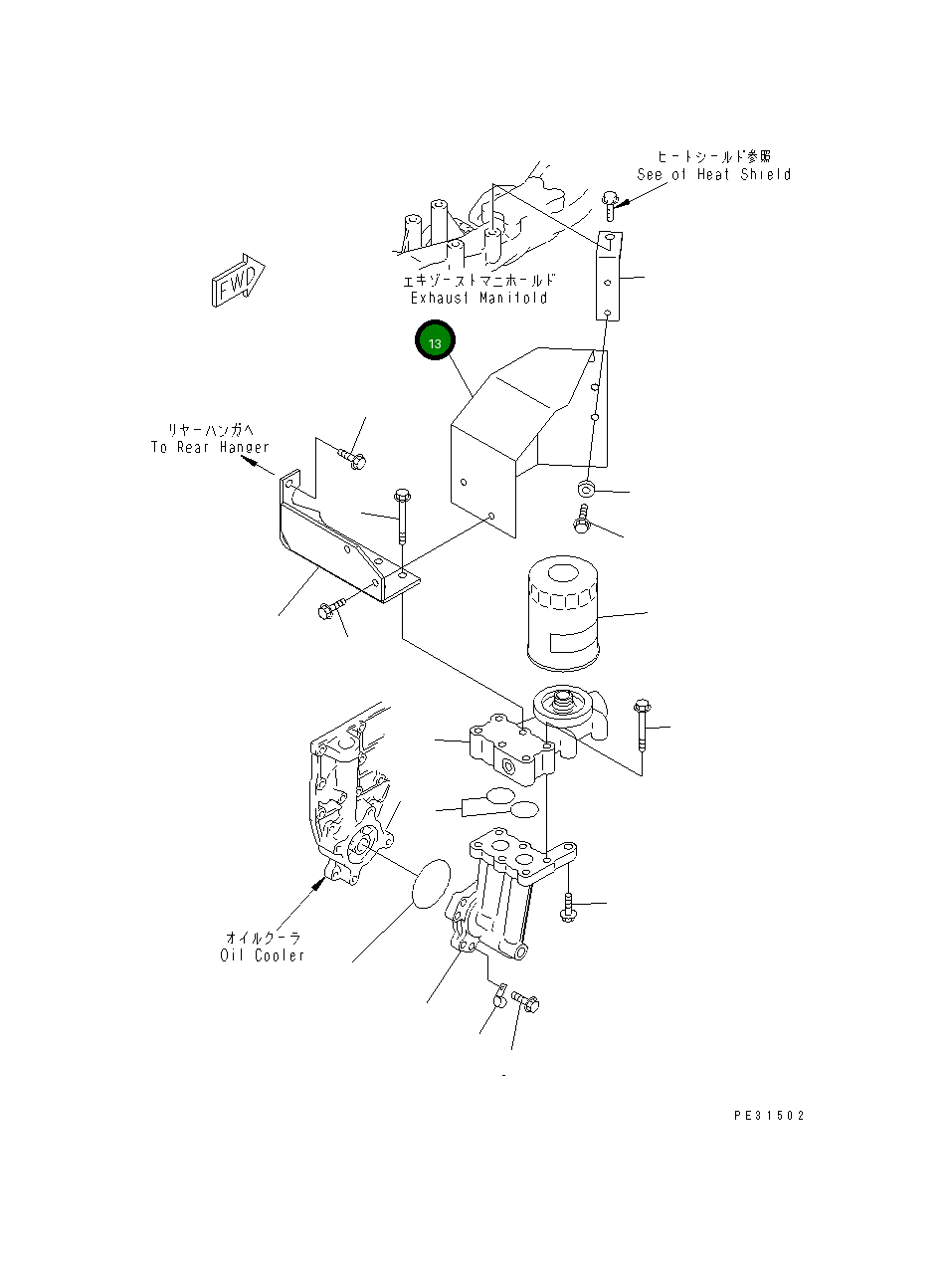 ヒートシールド参照
See of Heat Shield

FWD

エキゾーストマニホールド
Exhaust Manifold

13

リヤーハンガへ
To Rear Hanger

オイルクーラ
Oil Cooler

PE31502