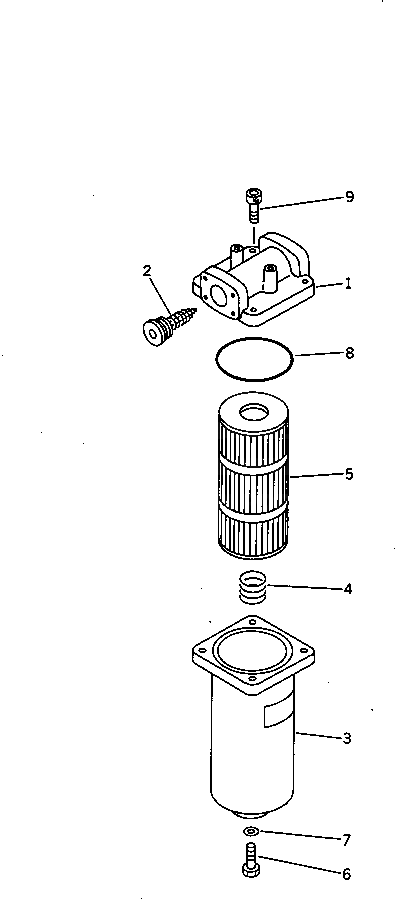 9
2
1
8
5
4
3
7
6