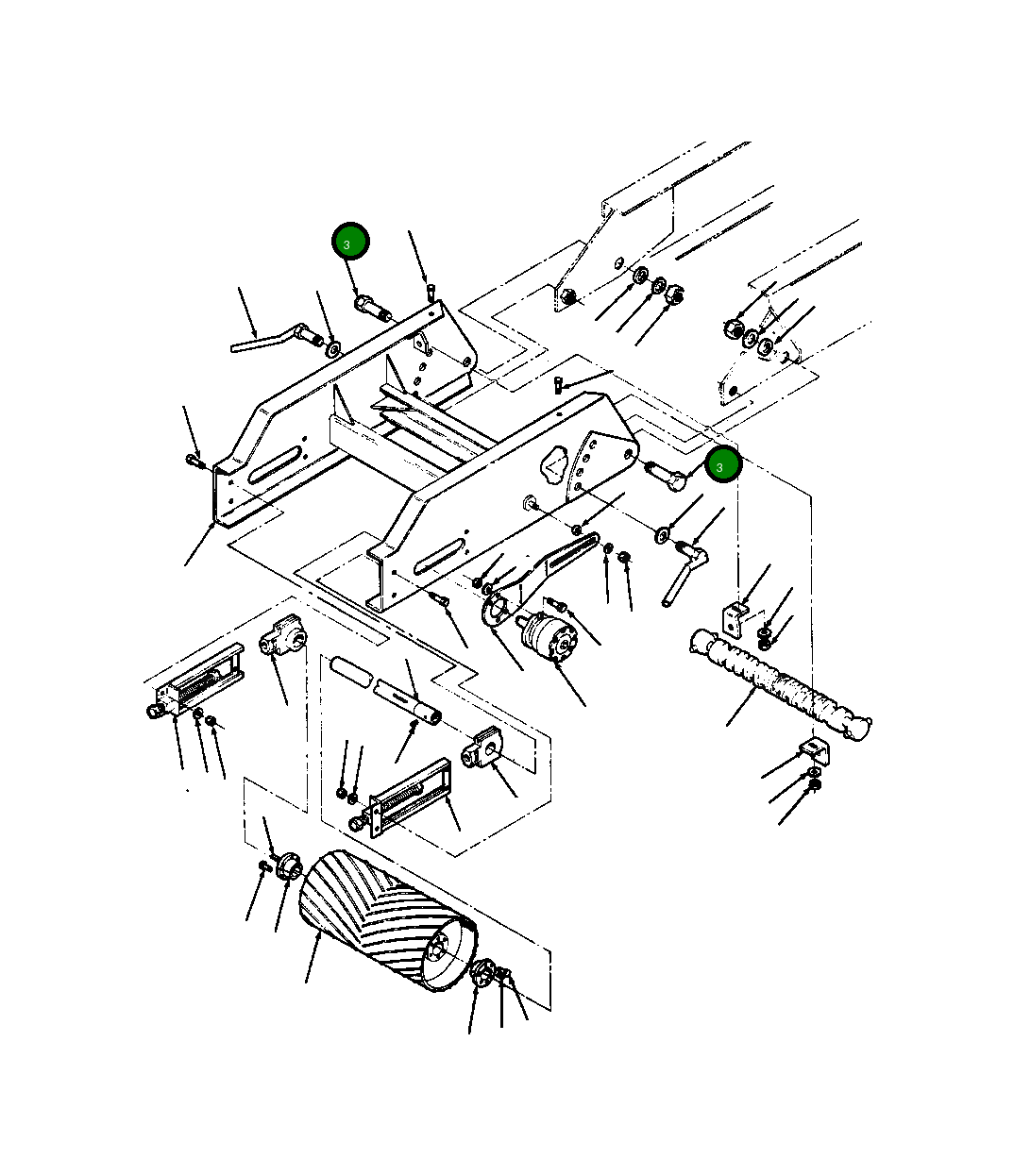 3

3