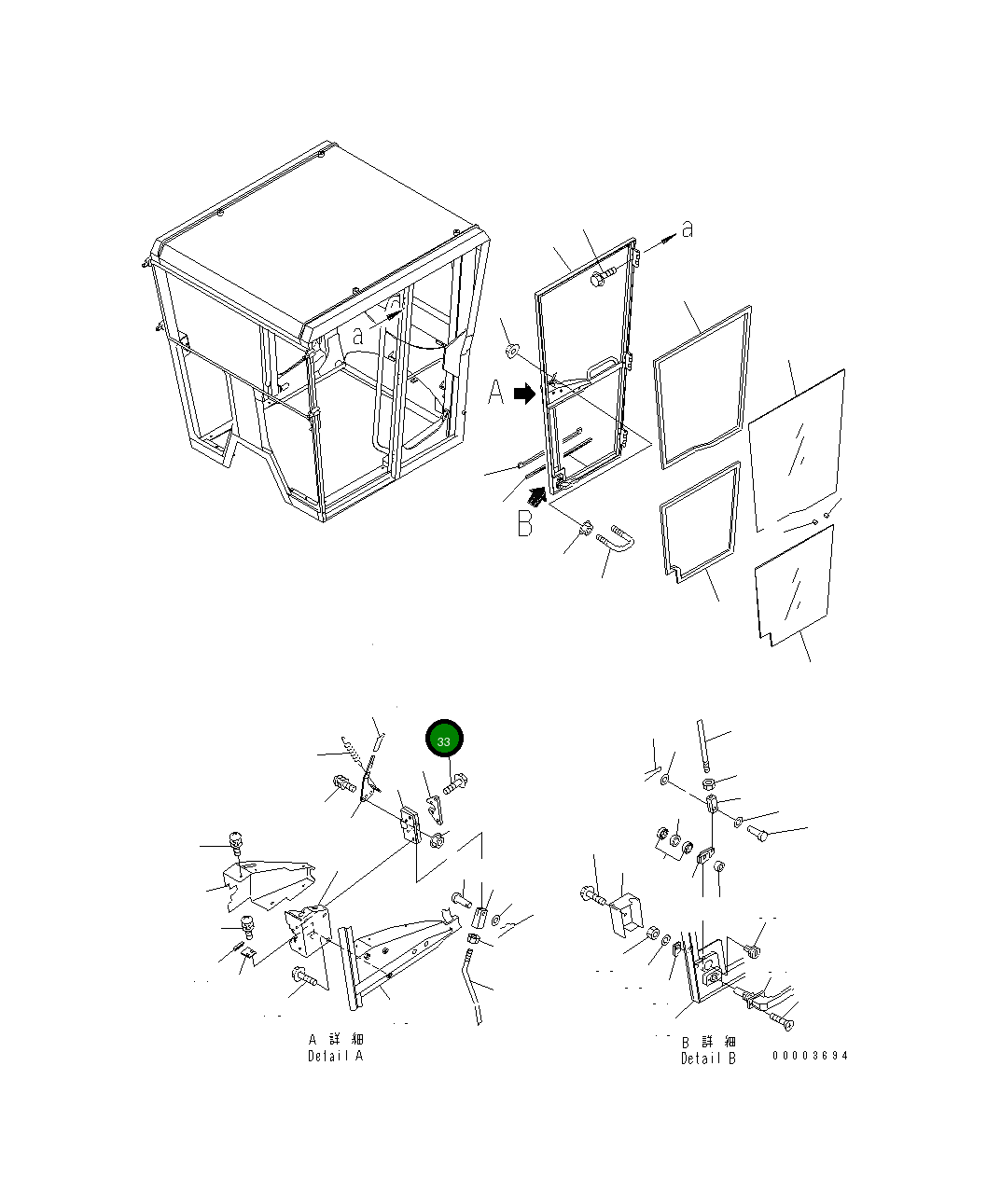 a
a
A
B
33
A 詳 細
Detail A
B 詳 細
Detail B
00003694