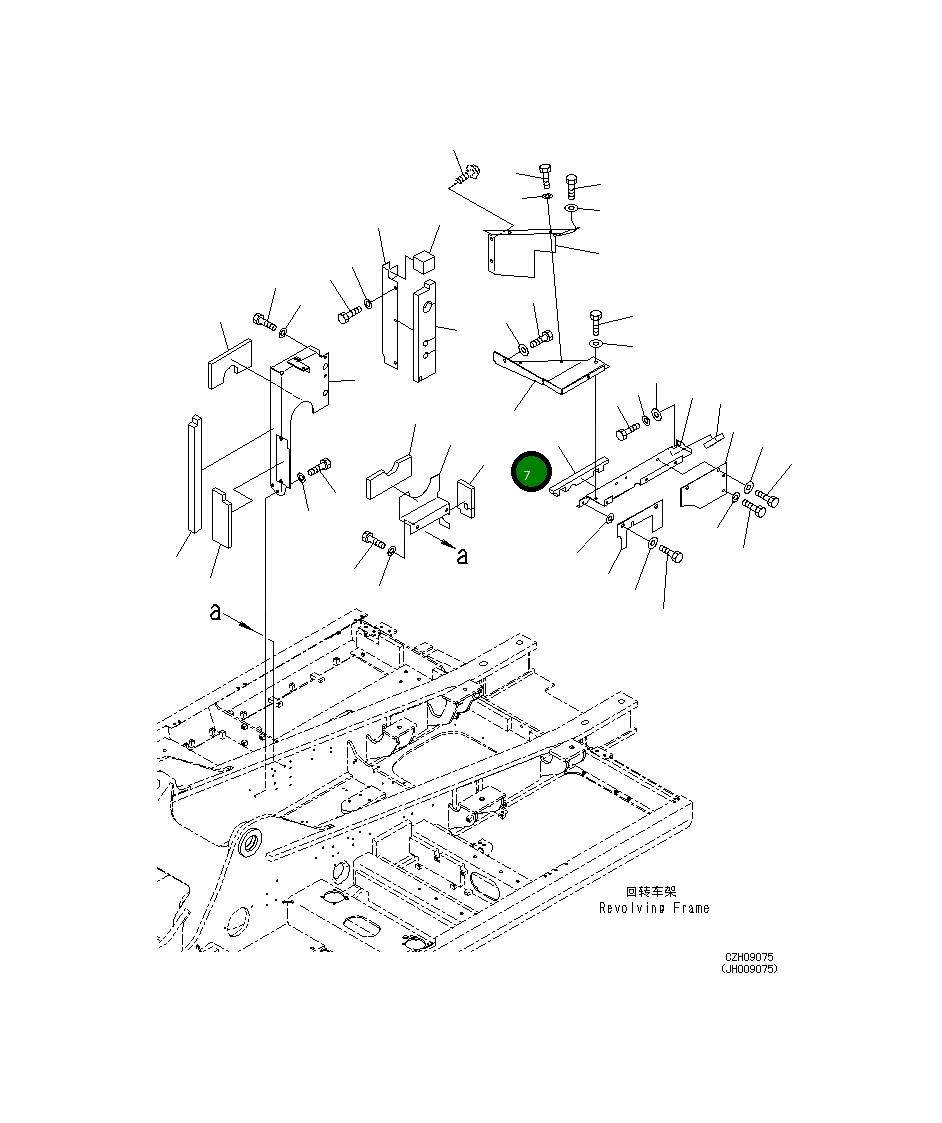 7

a

a

回转车架
Revolving Frame

CZH09075
(JH009075)