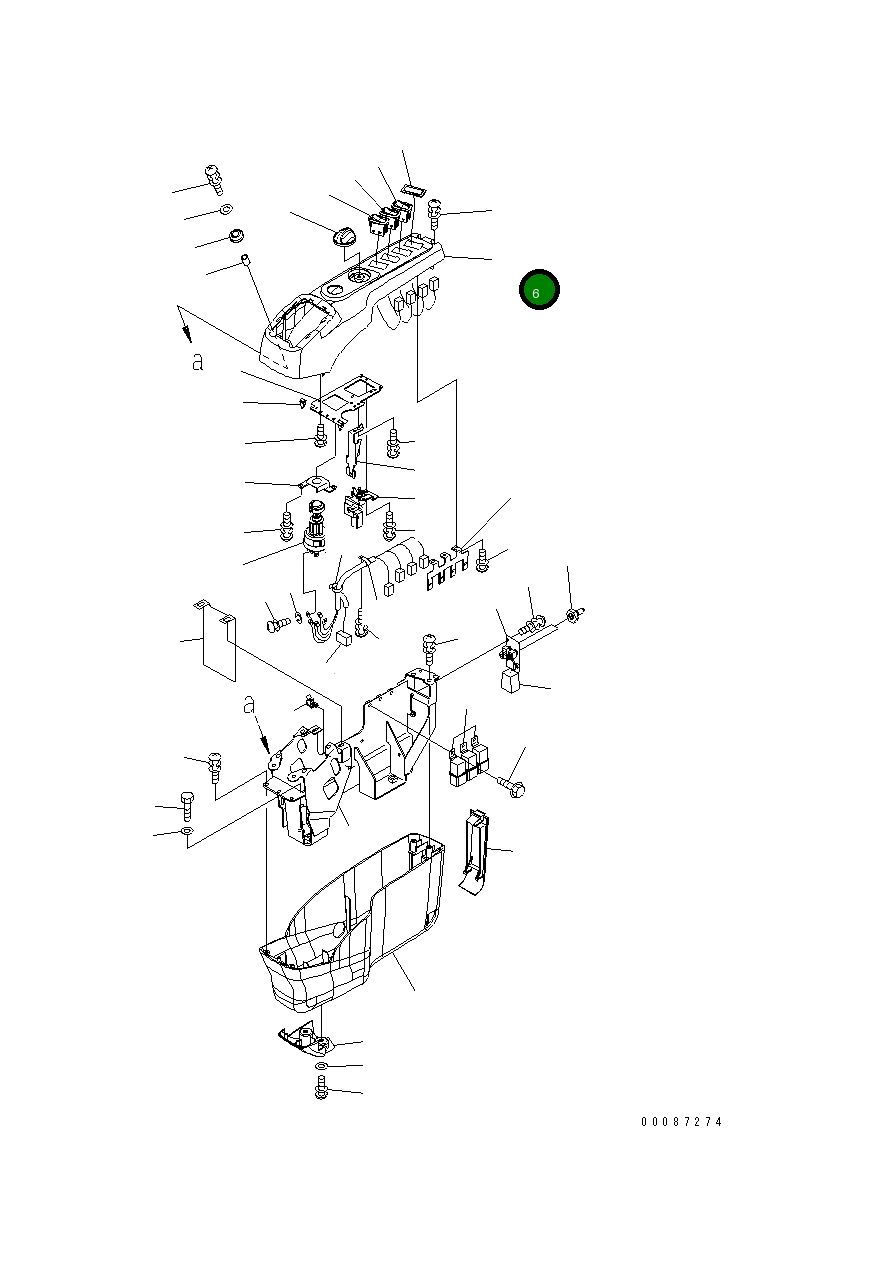 6

a

a

00087274