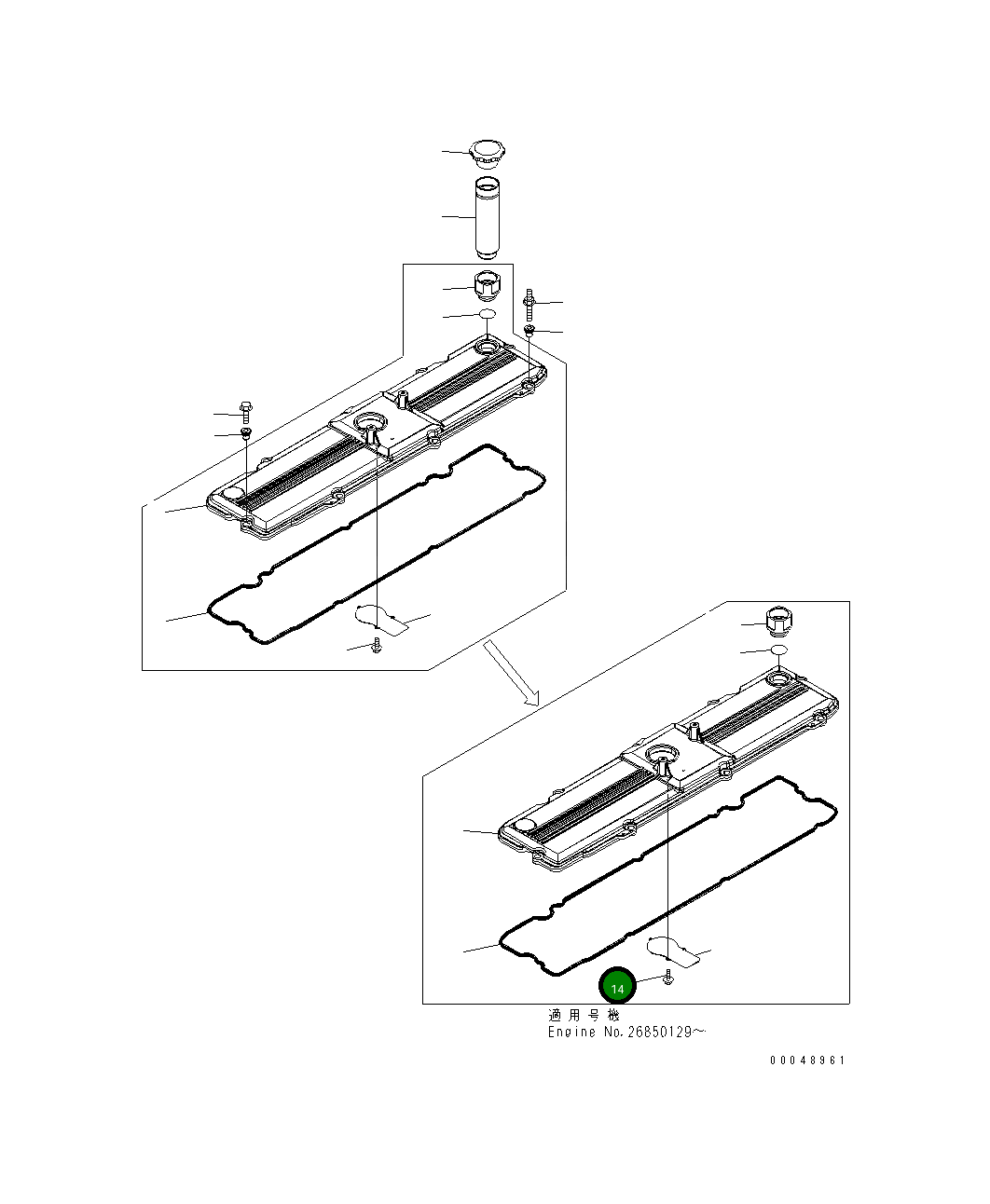 14

適用号機
Engine No.26850129~

00048961