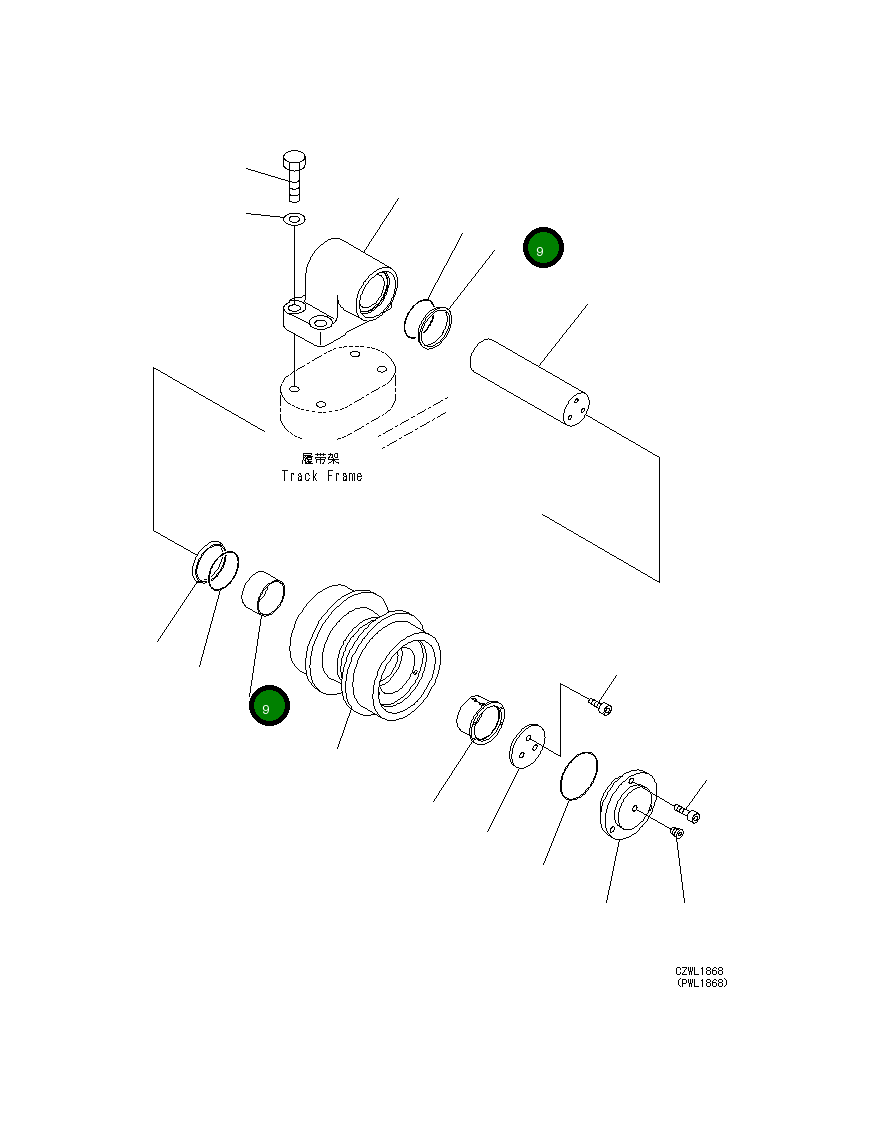 9

履带架
Track Frame

9

CZWL1868
(PWL1868)