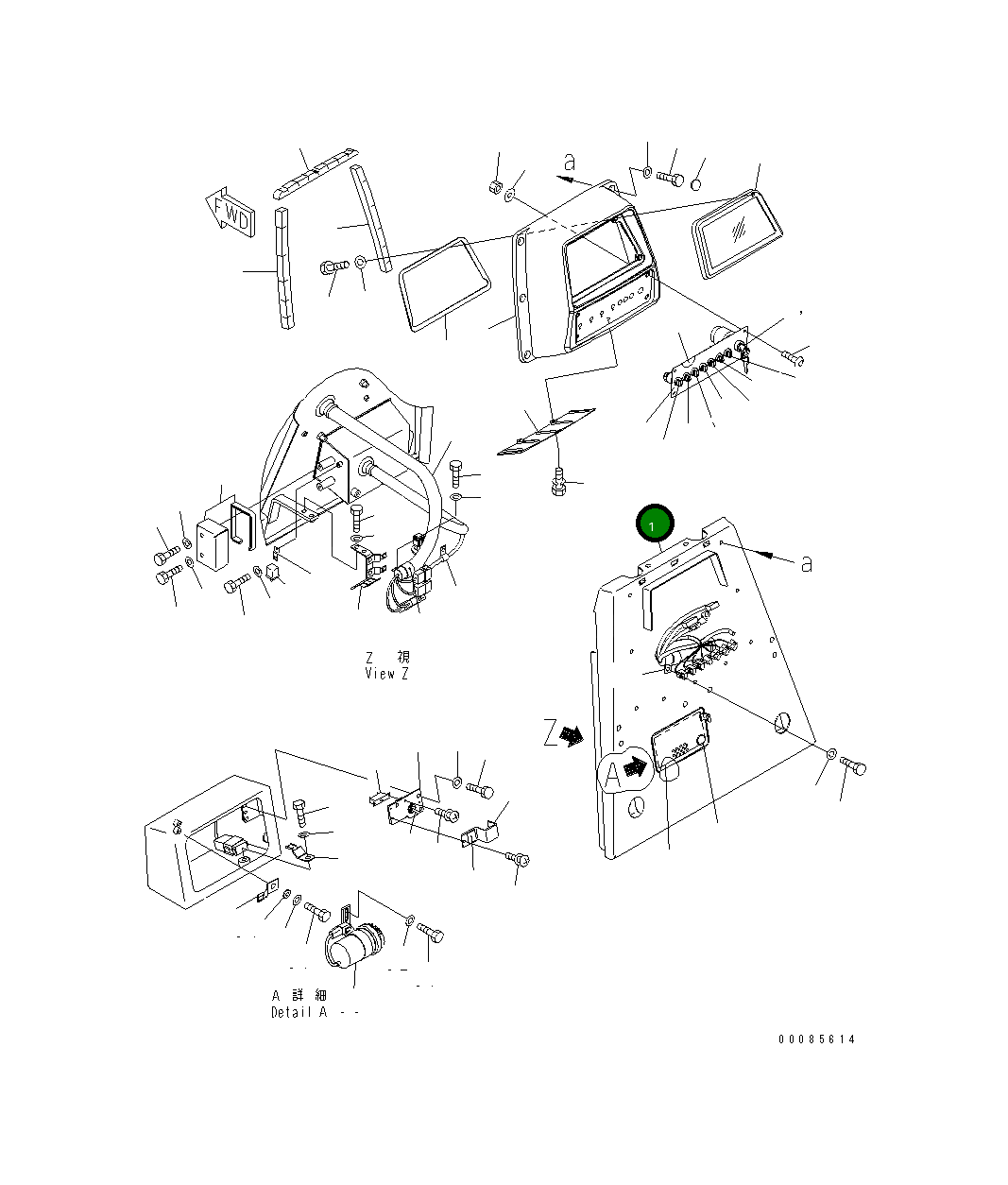 FWD

a

1

a

Z 視
View Z

Z

A

A 詳 細
Detail A

00085614