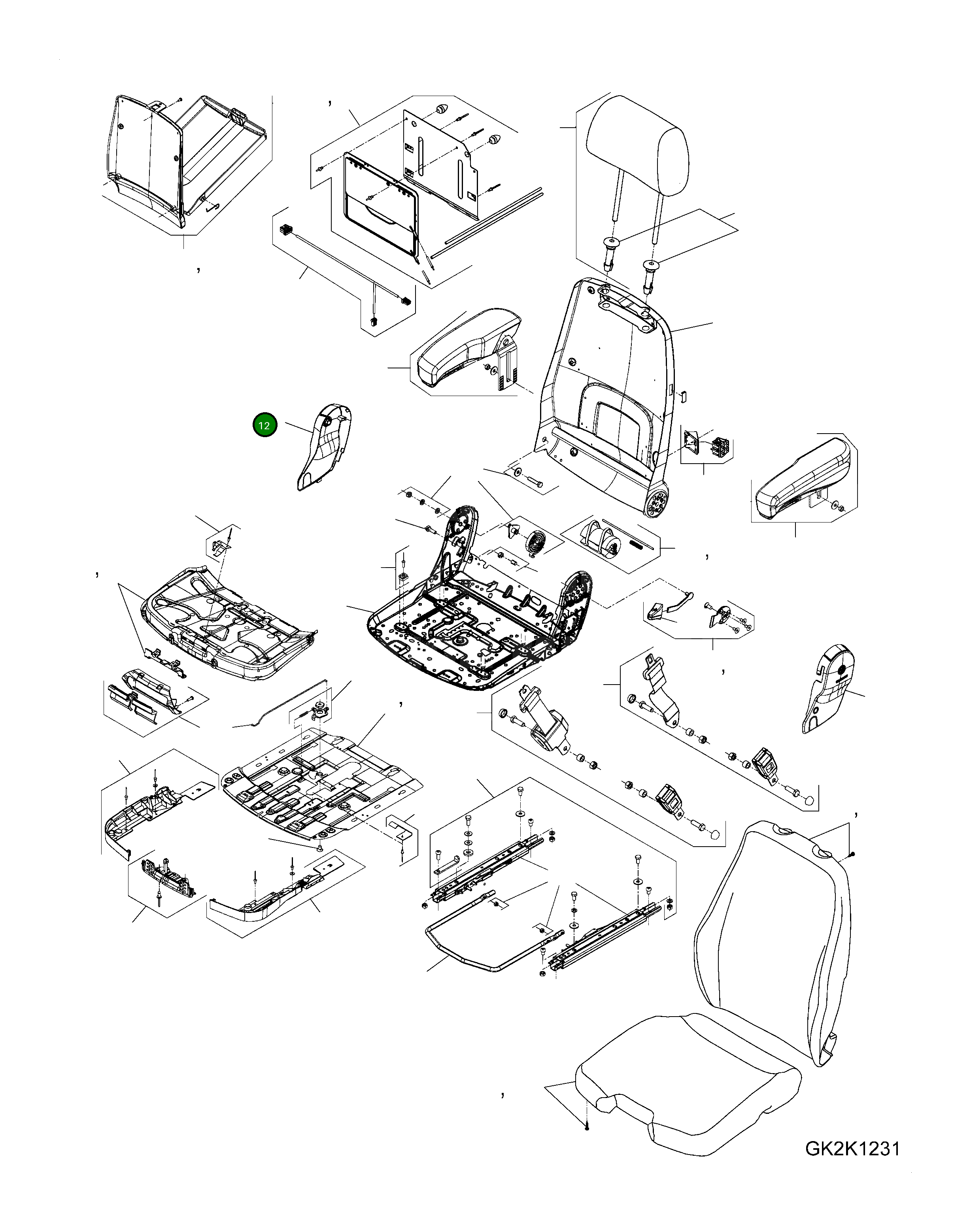 12

GK2K1231