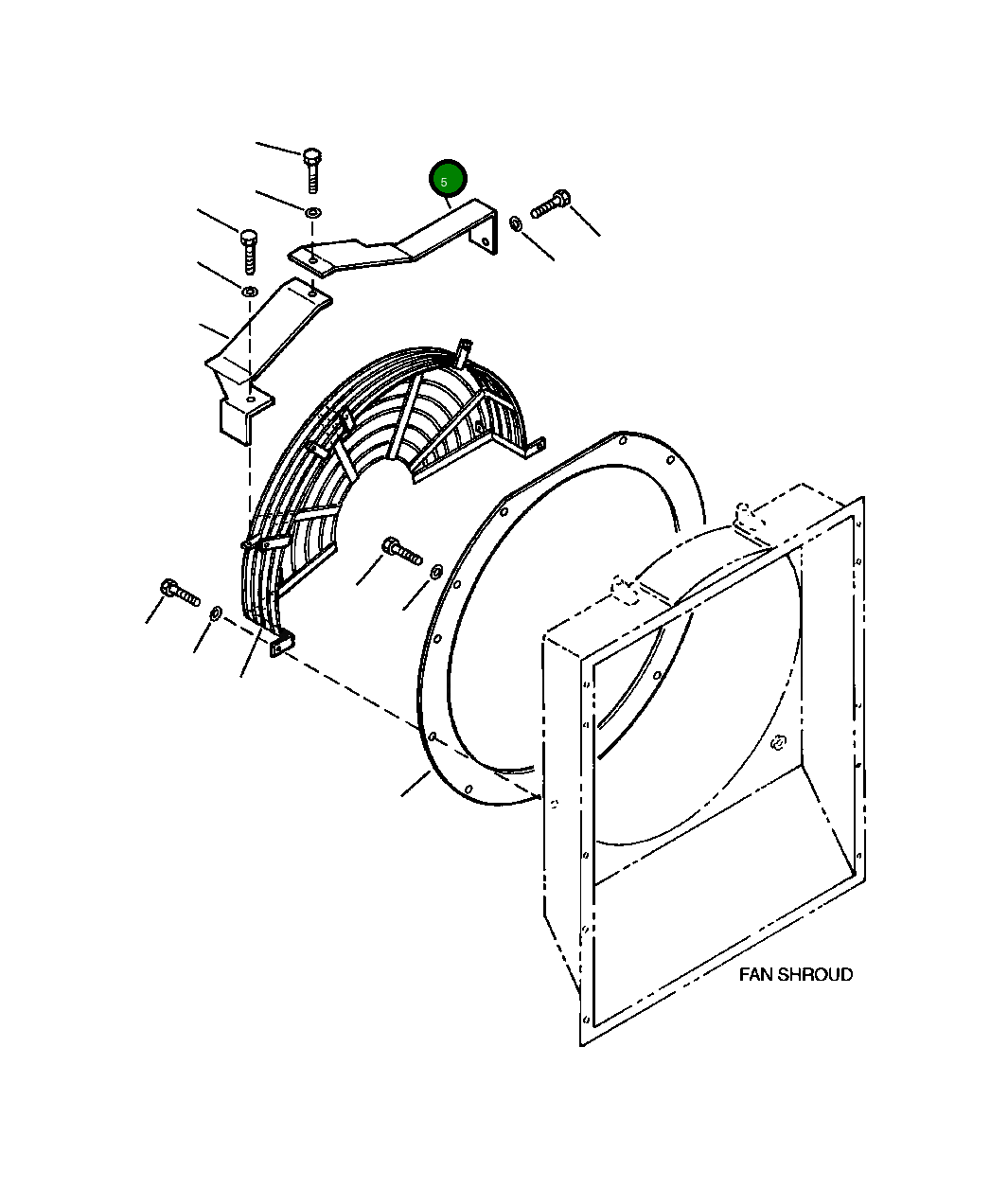 5

FAN SHROUD