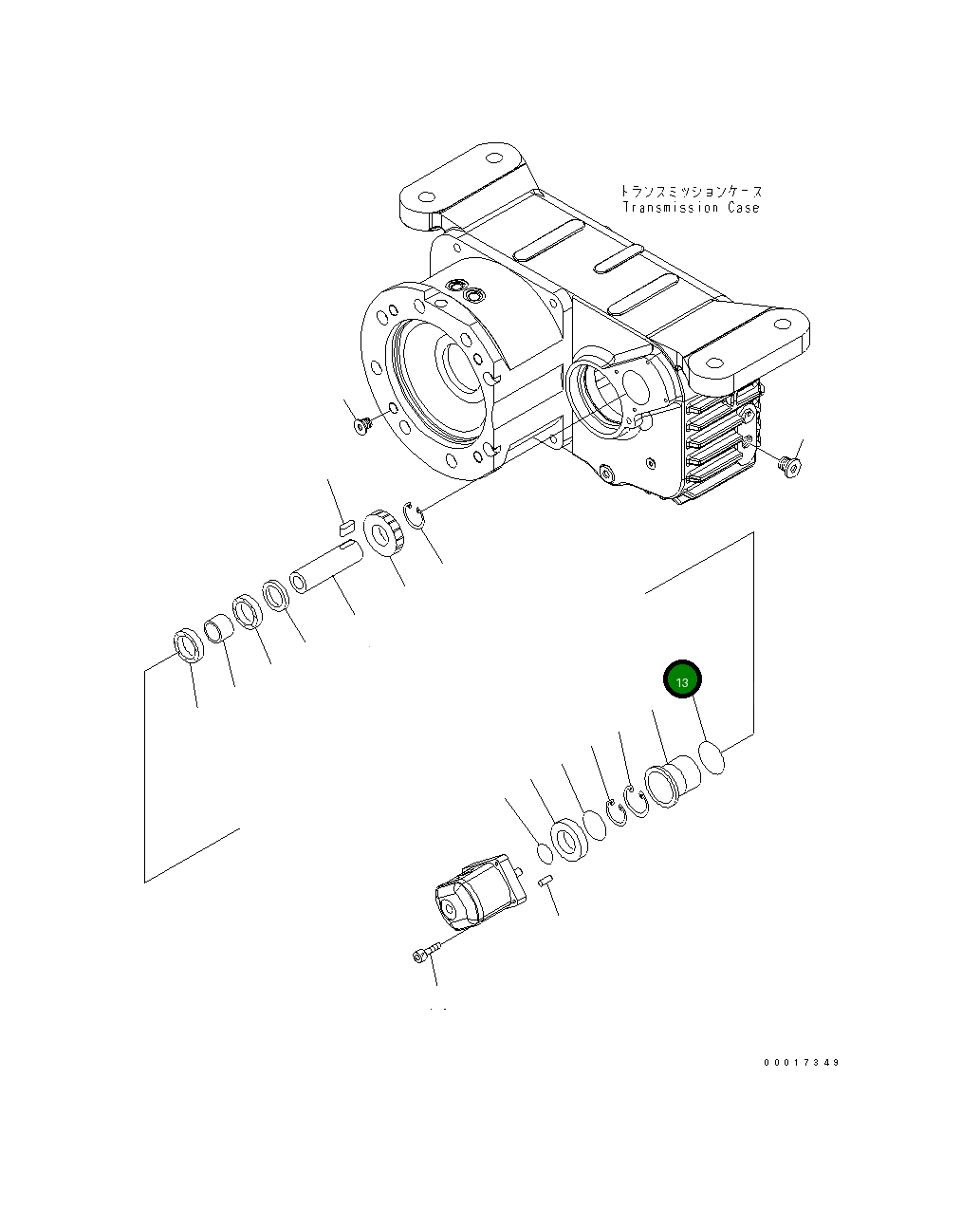 トランスミッションケース
Transmission Case

13

00017349