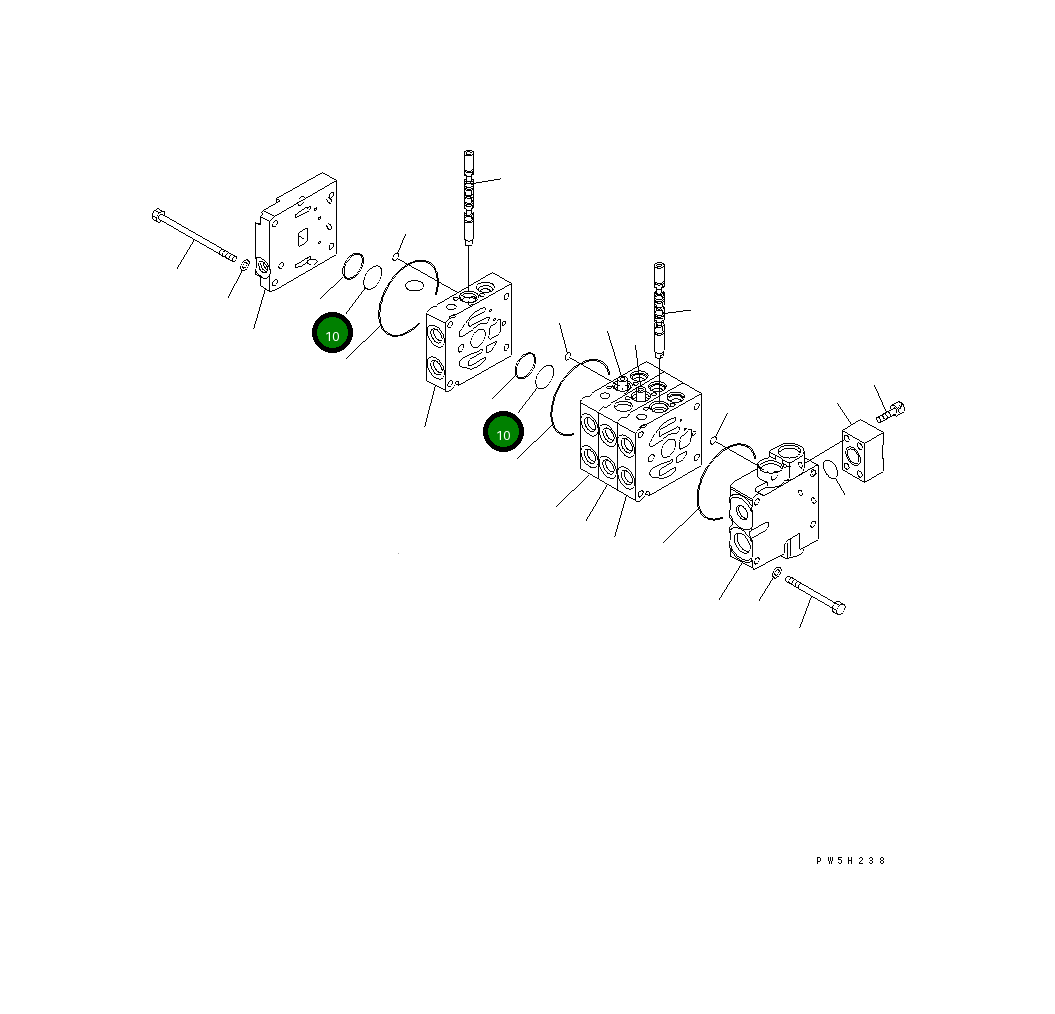 10
10
PW5H238