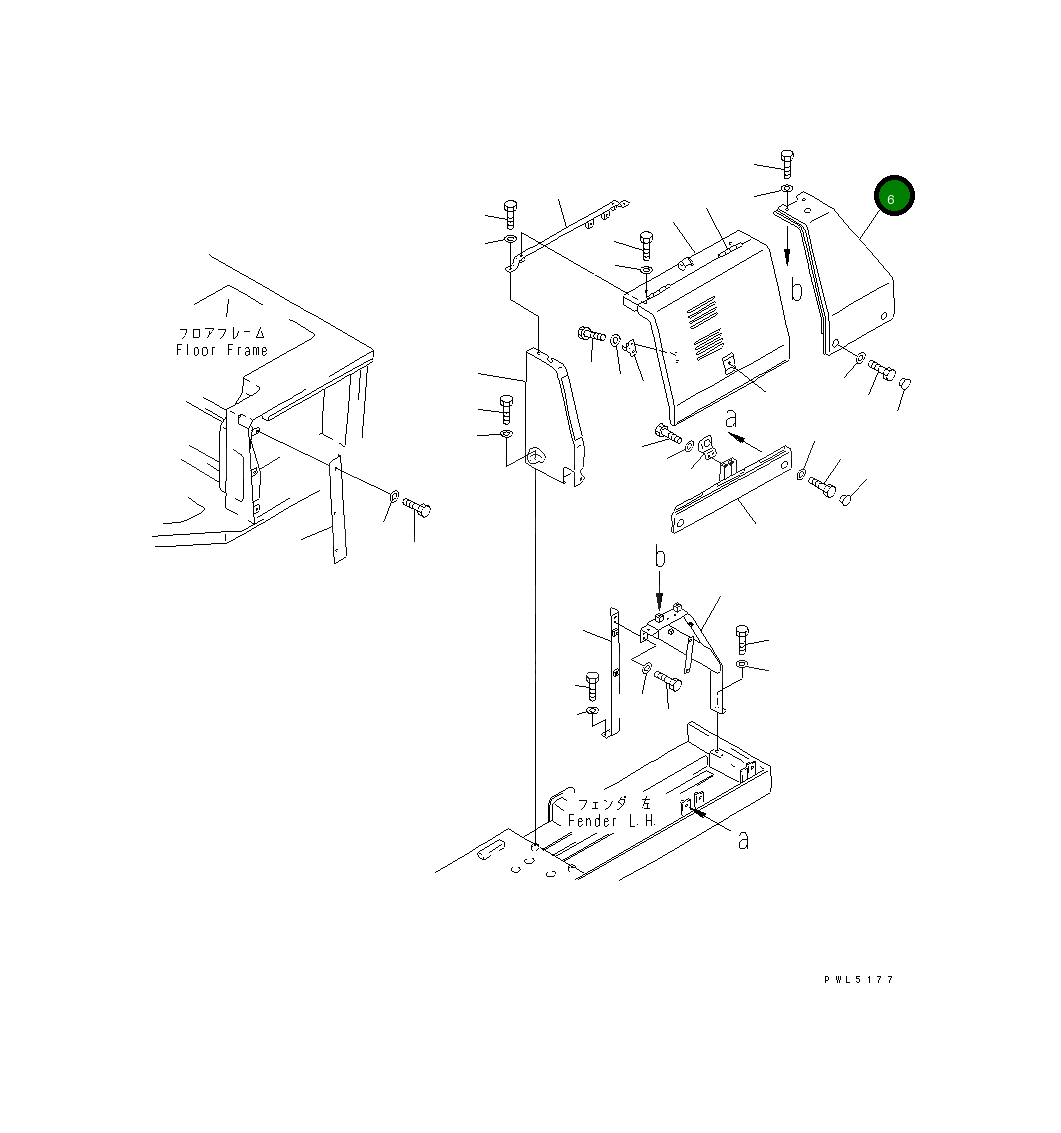 6

b

フロアフレーム
Floor Frame

a

b

フェンダ 左
Fender L.H.

a

PWL5177