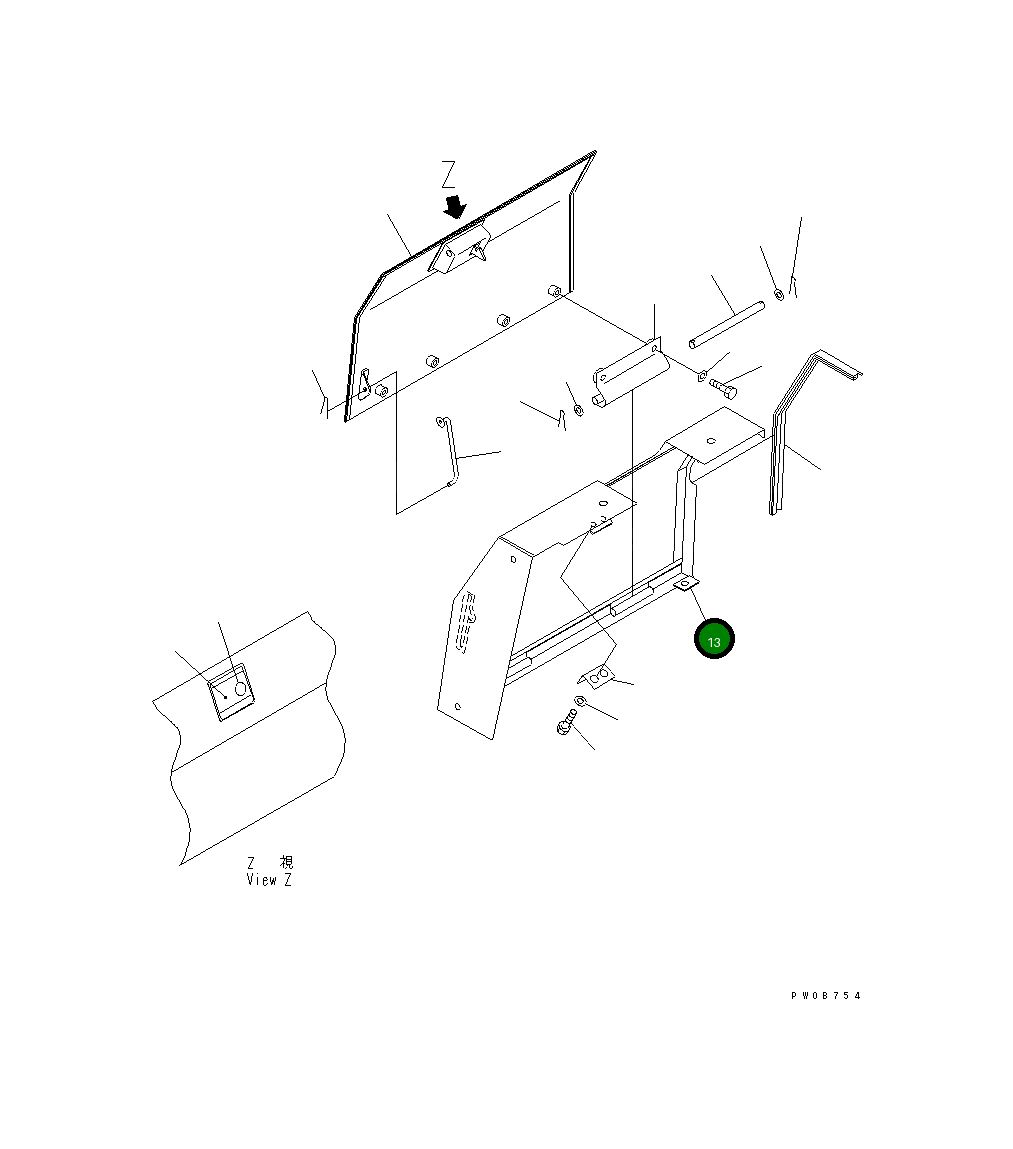 Z

13

Z 視
View Z

PW08754