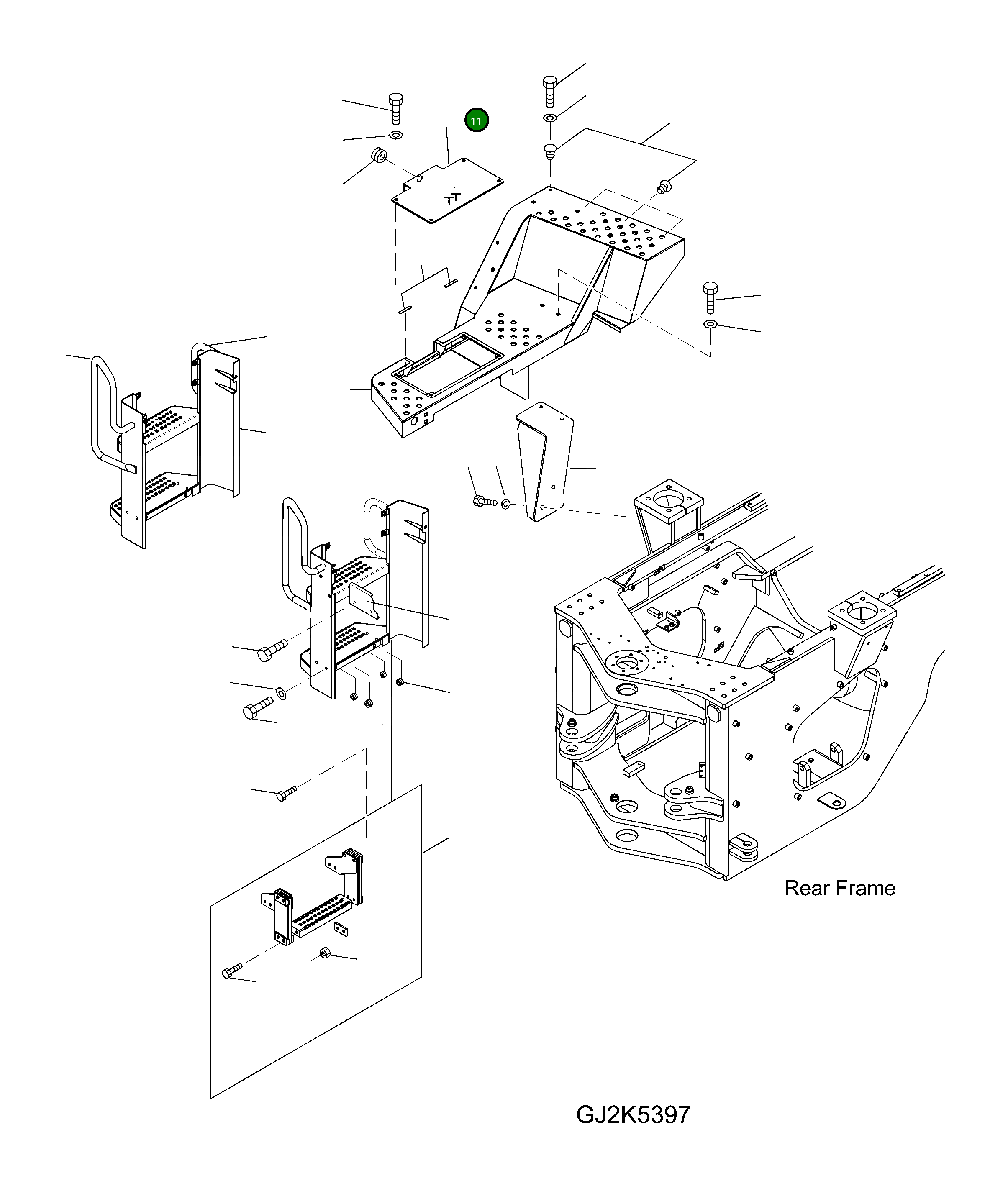 11

Rear Frame

GJ2K5397