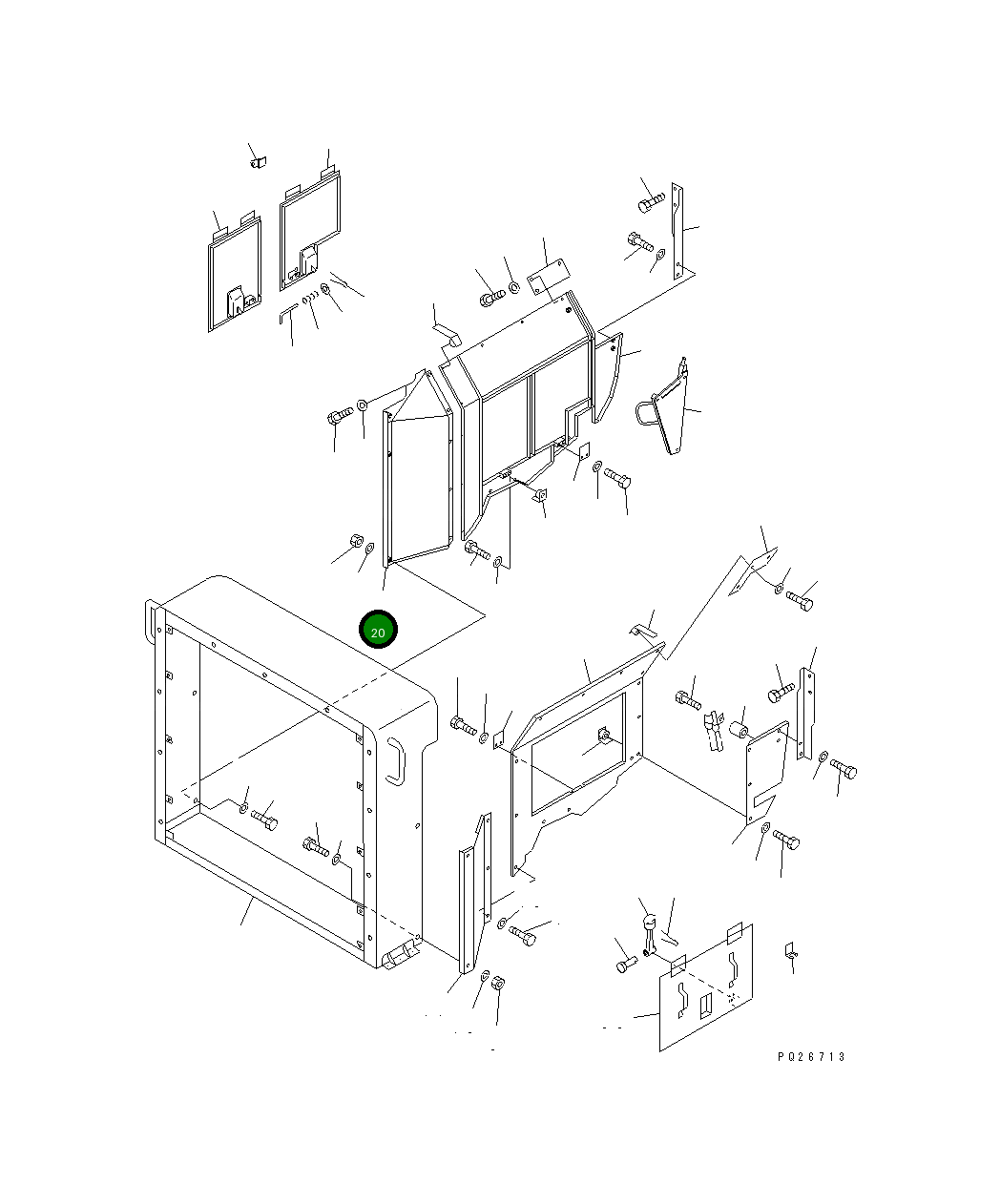 20

PQ26713