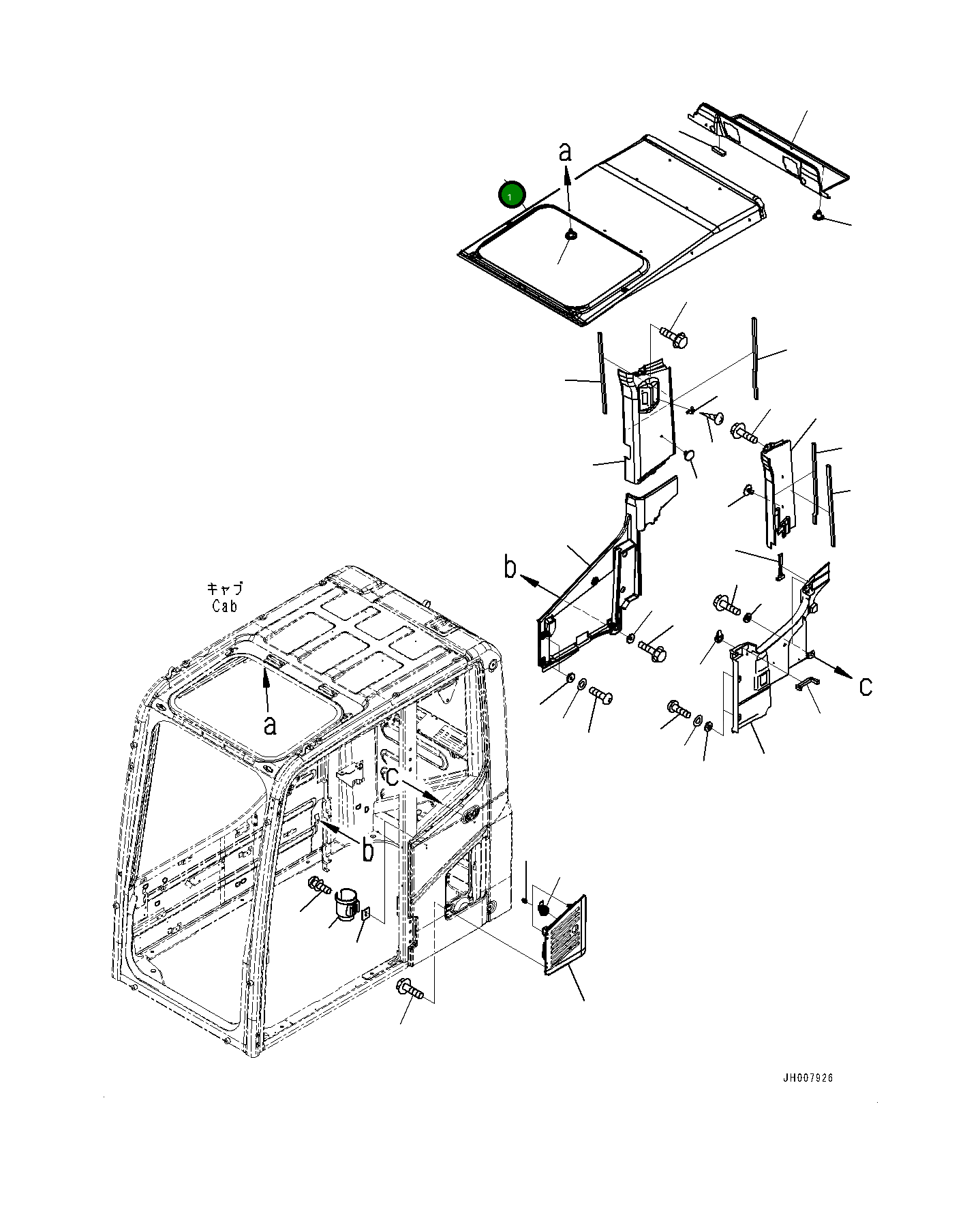 a
1
b
c
キャブ
Cab
a
c
b
JH007926