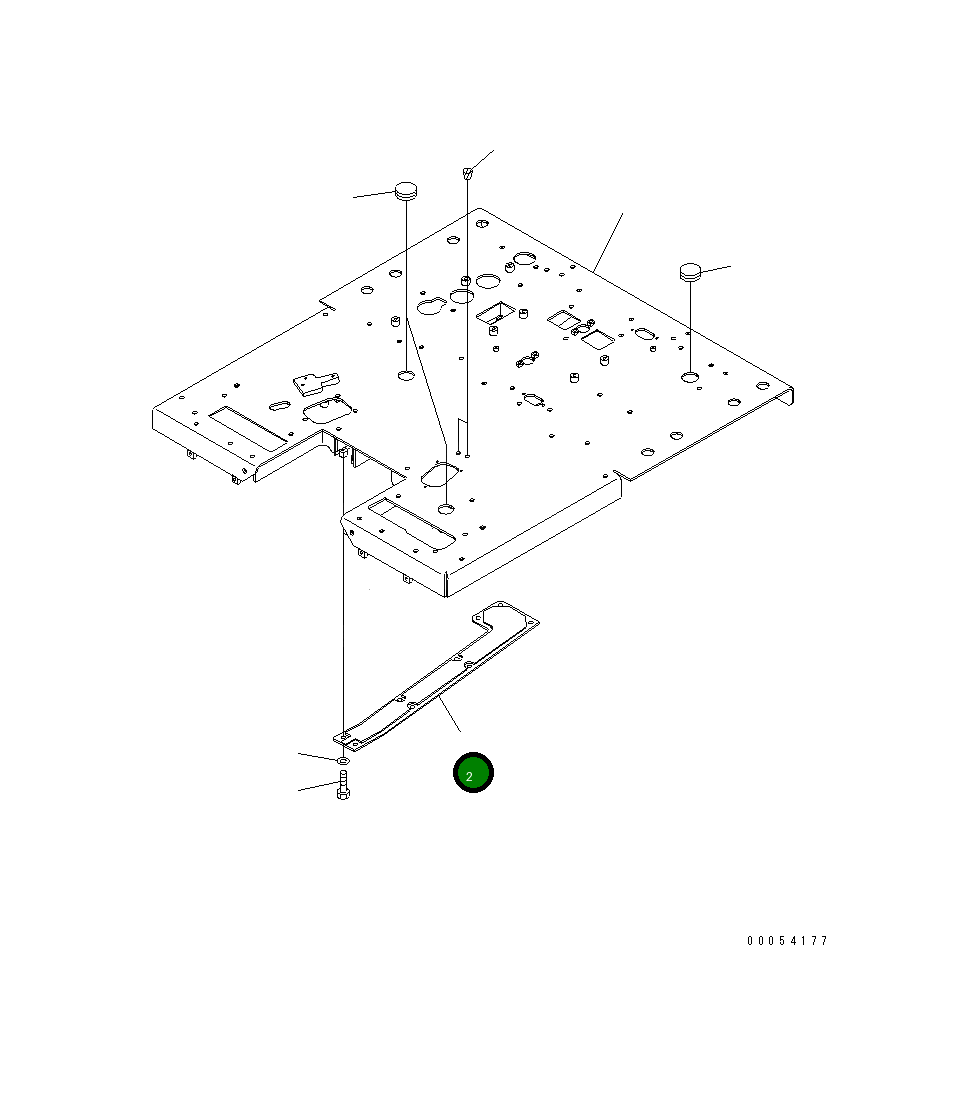 2

00054177