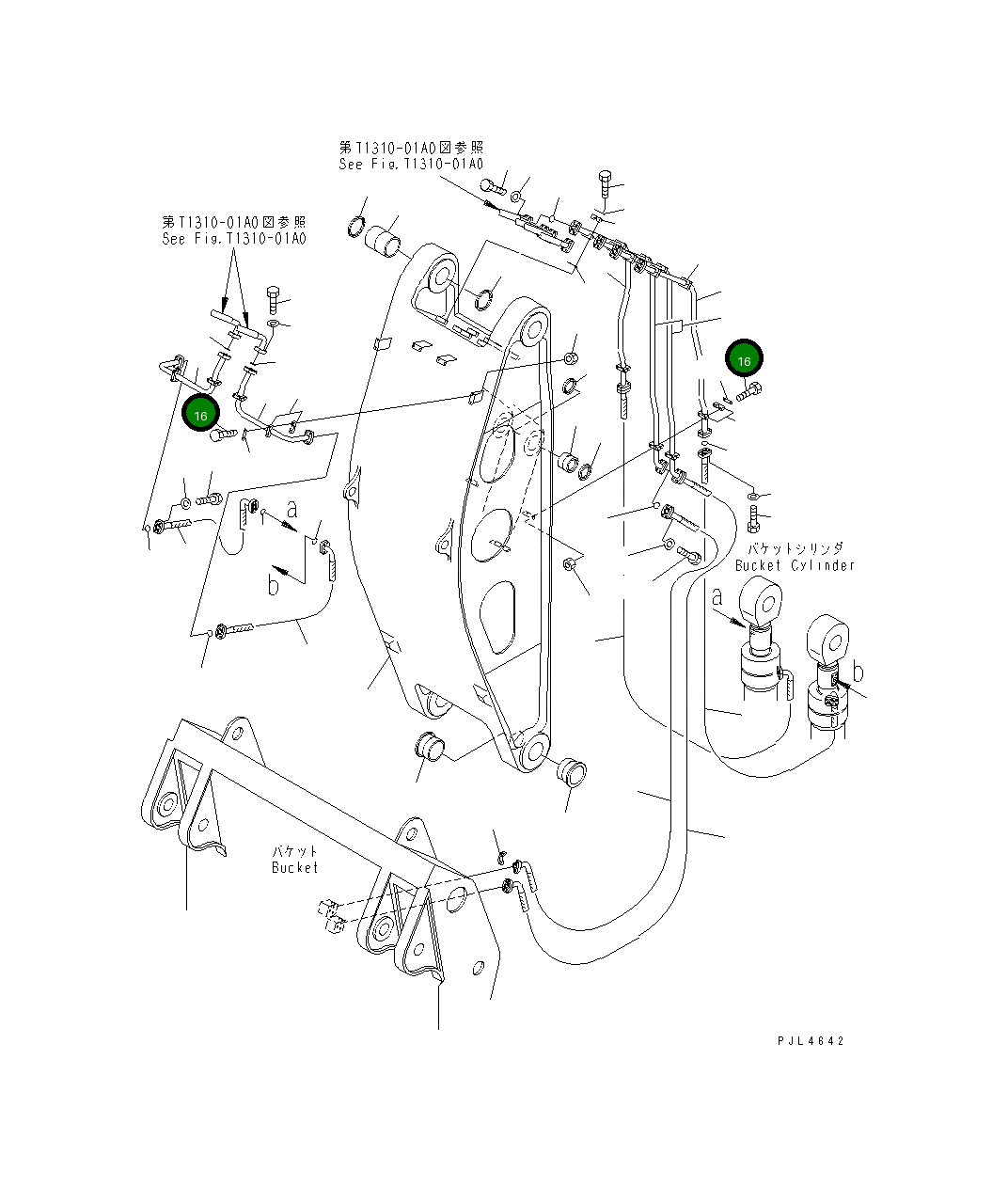 第T1310-01A0図参照
See Fig.T1310-01A0

第T1310-01A0図参照
See Fig.T1310-01A0

16

16

a

b

バケットシリンダ
Bucket Cylinder

a

b

バケット
Bucket

PJL4642