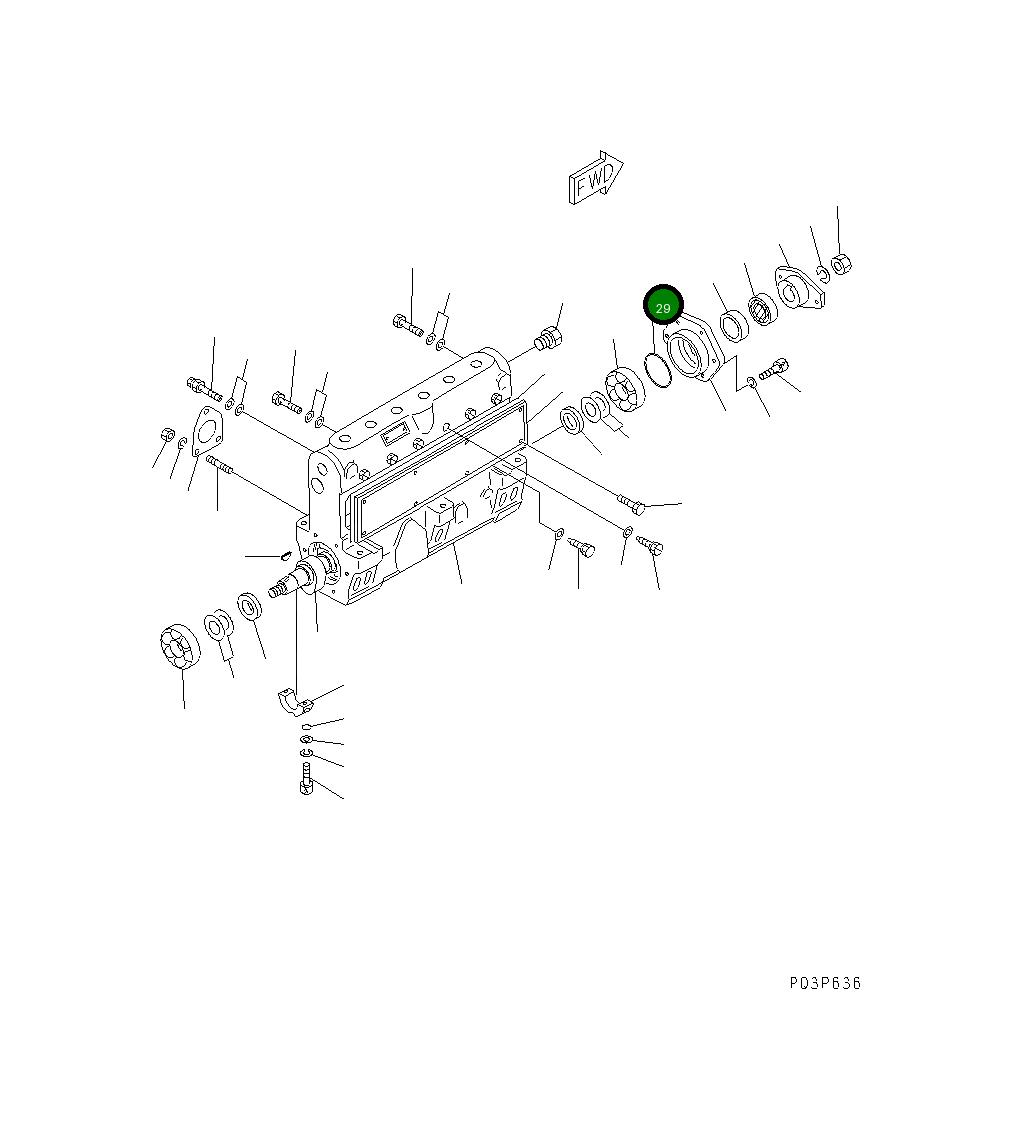 FWD

29

P03P636