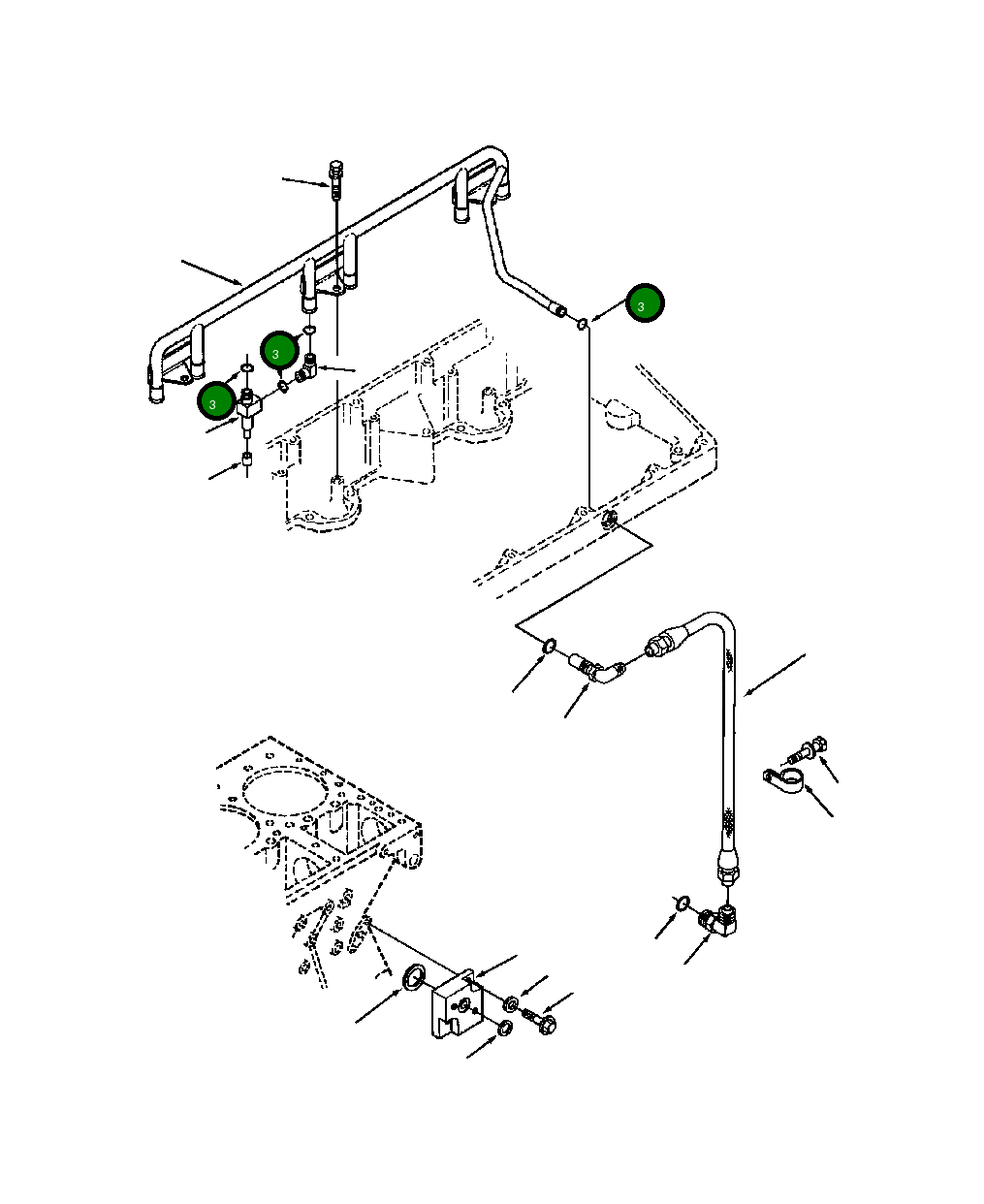 3

3

3